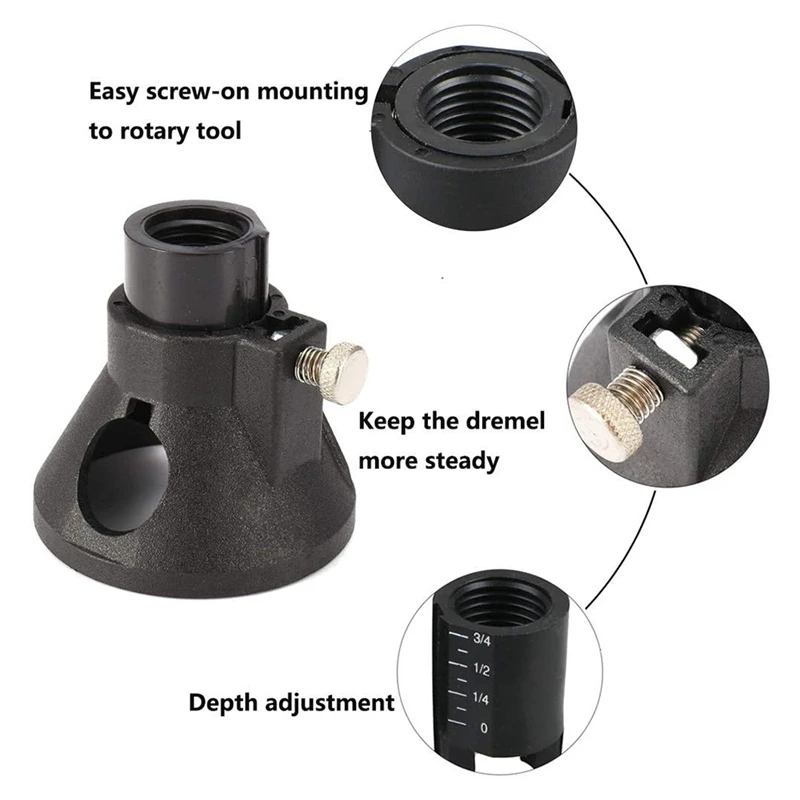 Easy screw-on mounting to rotary tool

Keep the dremel more steady

Depth adjustment

3/4
1/2
1/4
0