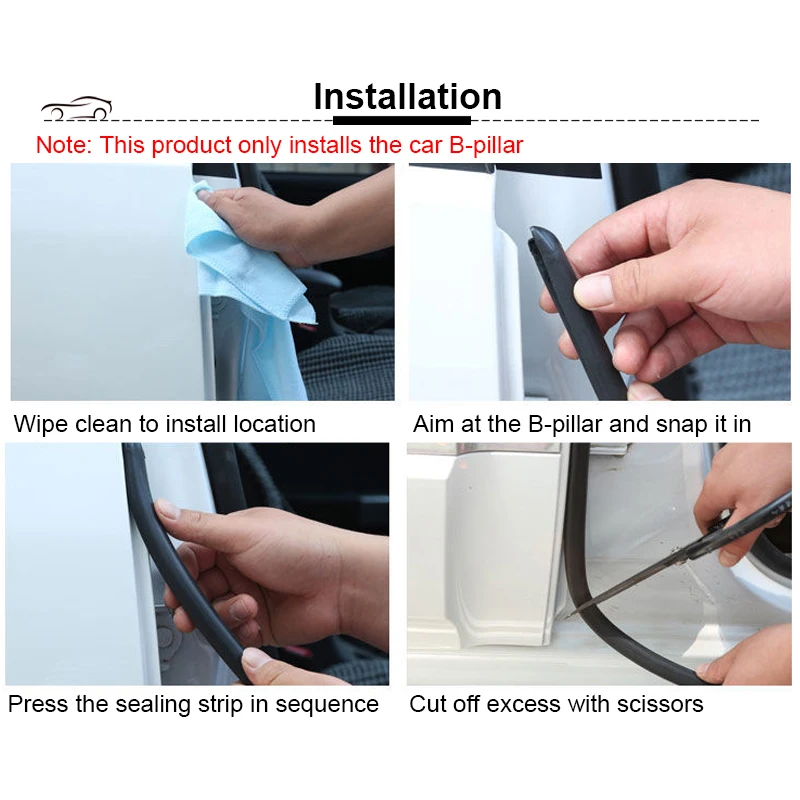 Installation

Note: This product only installs the car B-pillar

Wipe clean to install location

Aim at the B-pillar and snap it in

Press the sealing strip in sequence

Cut off excess with scissors