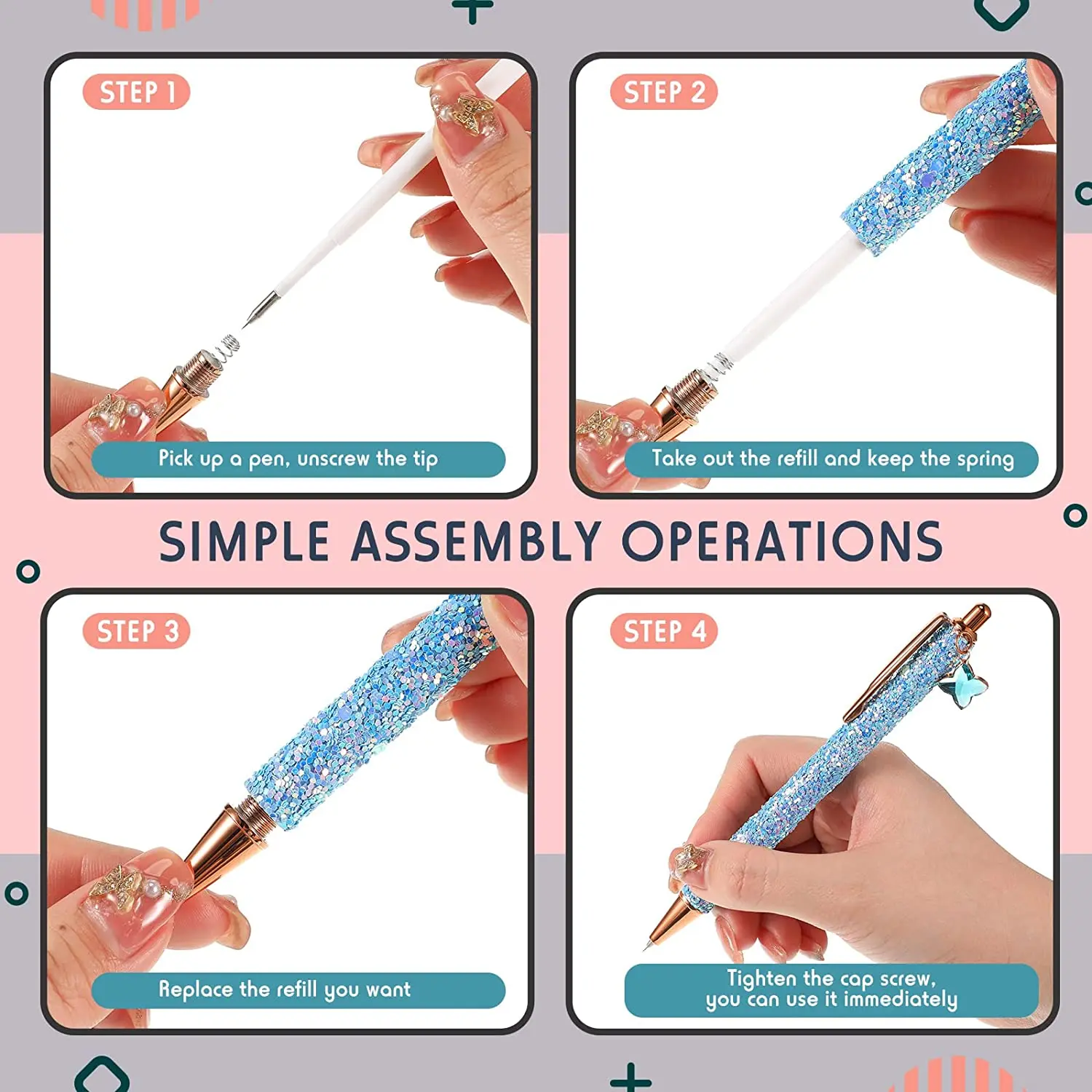 STEP 1

Pick up a pen, unscrew the tip

STEP 2

Take out the refill and keep the spring

SIMPLE ASSEMBLY OPERATIONS

STEP 3

Replace the refill you want

STEP 4

Tighten the cap screw, you can use it immediately