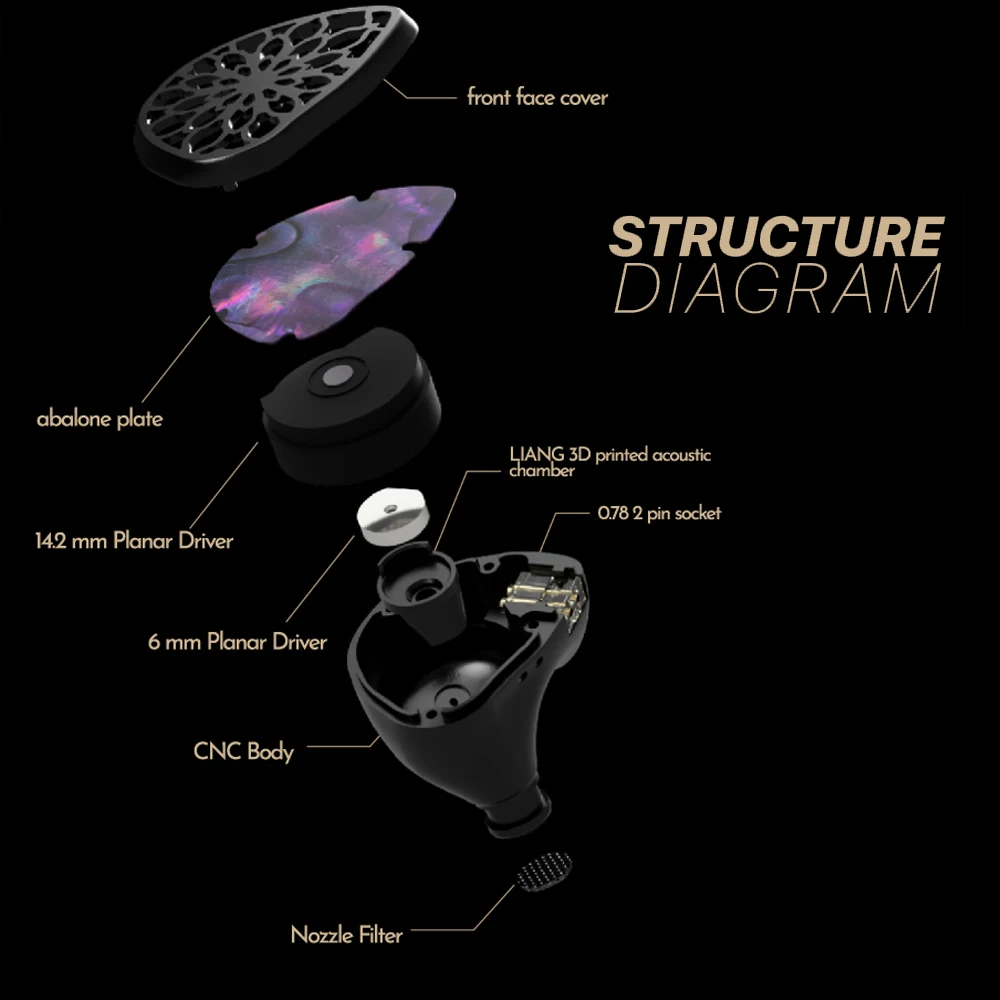 front face cover

STRUCTURE
DIAGRAM

abalone plate

LIANG 3D printed acoustic chamber

0.78 2 pin socket

14.2 mm Planar Driver

6 mm Planar Driver

CNC Body

Nozzle Filter