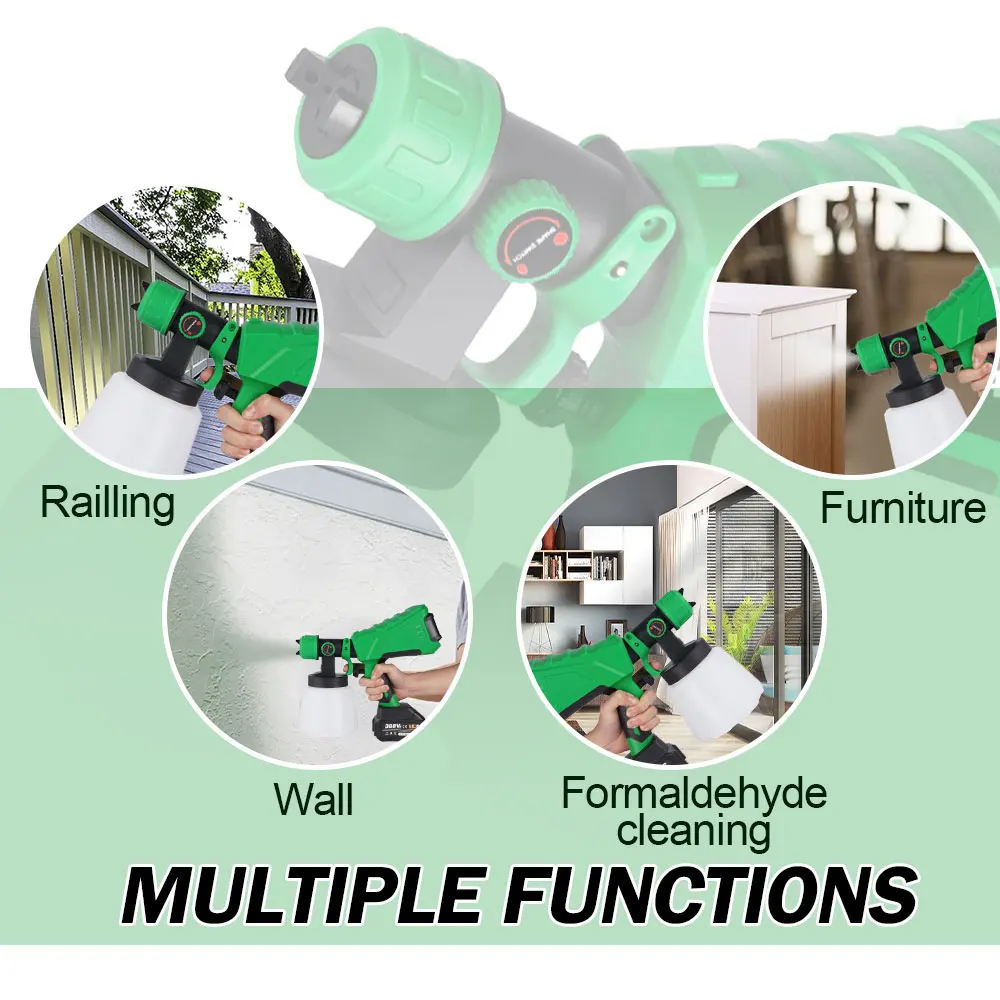 Railling

Furniture

Wall

Formaldehyde cleaning

MULTIPLE FUNCTIONS