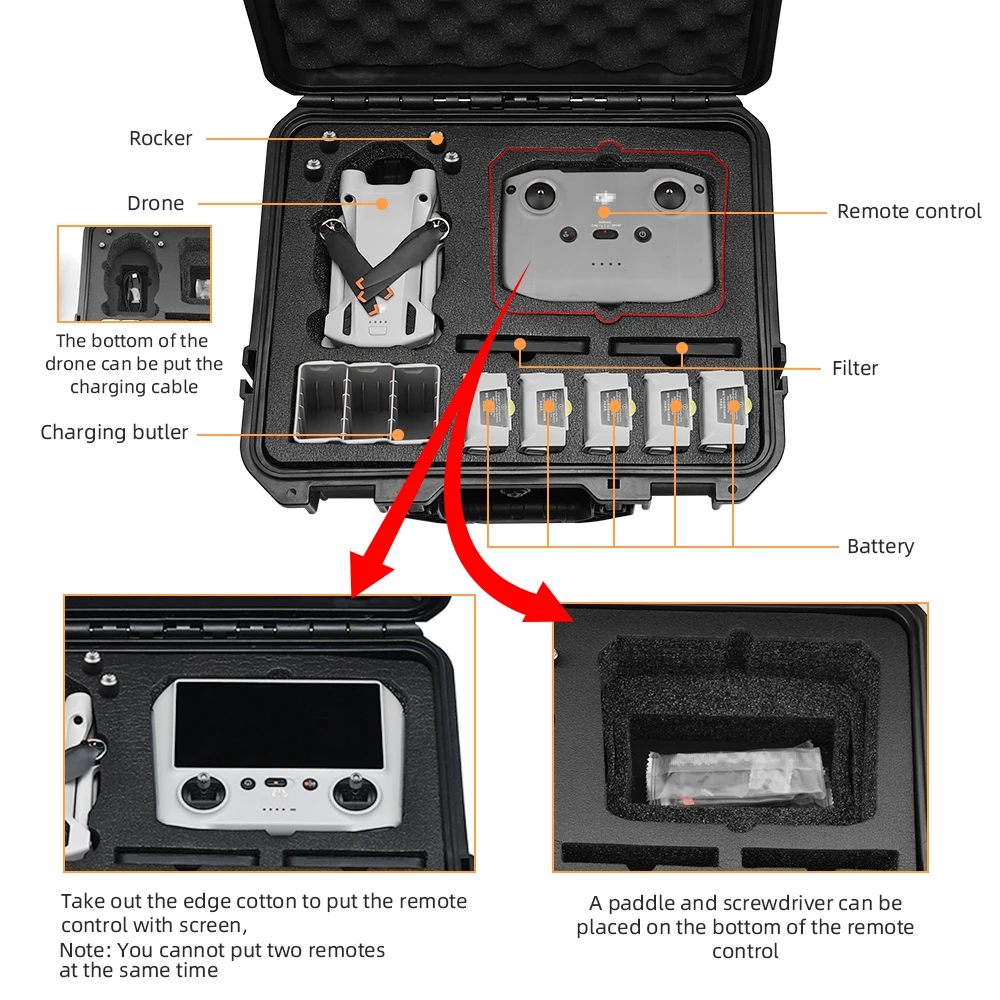 Rocker

Drone

Remote control

The bottom of the drone can be put the charging cable

Filter

Charging butler

Battery

Take out the edge cotton to put the remote control with screen,
Note: You cannot put two remotes at the same time

A paddle and screwdriver can be placed on the bottom of the remote control