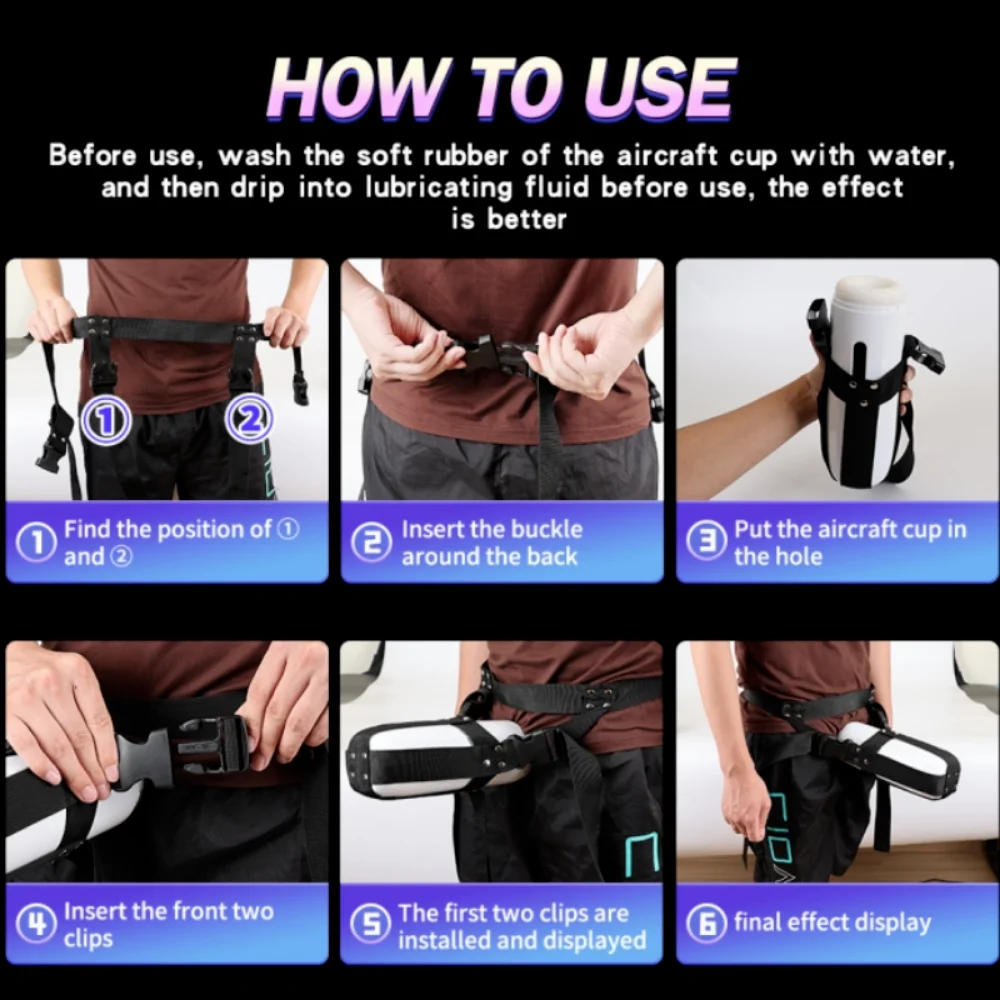 HOW TO USE

Before use, wash the soft rubber of the aircraft cup with water, and then drip into lubricating fluid before use, the effect is better

①

②

① Find the position of ① and ②

② Insert the buckle around the back

③ Put the aircraft cup in the hole

④ Insert the front two clips

⑤ The first two clips are installed and displayed

⑥ final effect display