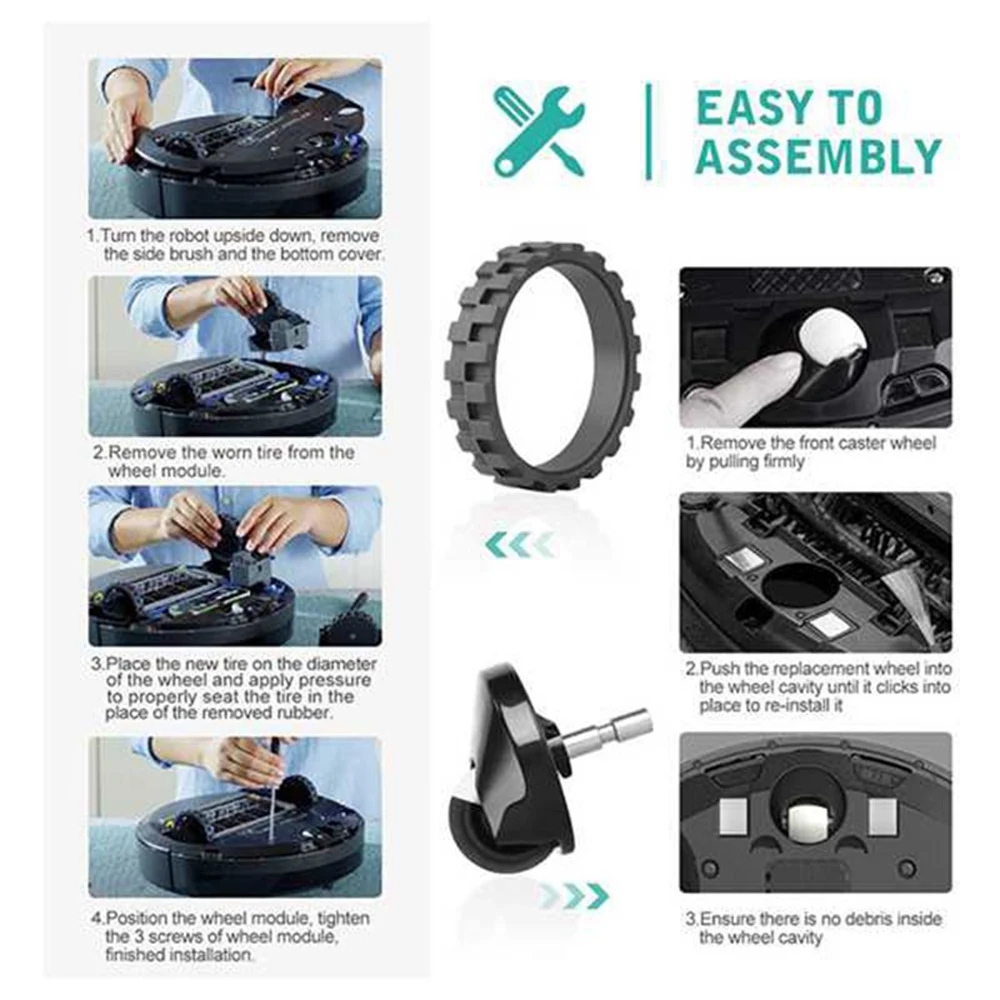 1.Turn the robot upside down, remove the side brush and the bottom cover.

2.Remove the worn tire from the wheel module.

3.Place the new tire on the diameter of the wheel and apply pressure to properly seat the tire in the place of the removed rubber.

4.Position the wheel module, tighten the 3 screws of wheel module, finished installation.

EASY TO ASSEMBLY

1.Remove the front caster wheel by pulling firmly

2.Push the replacement wheel into the wheel cavity until it clicks into place to re-install it

3.Ensure there is no debris inside the wheel cavity