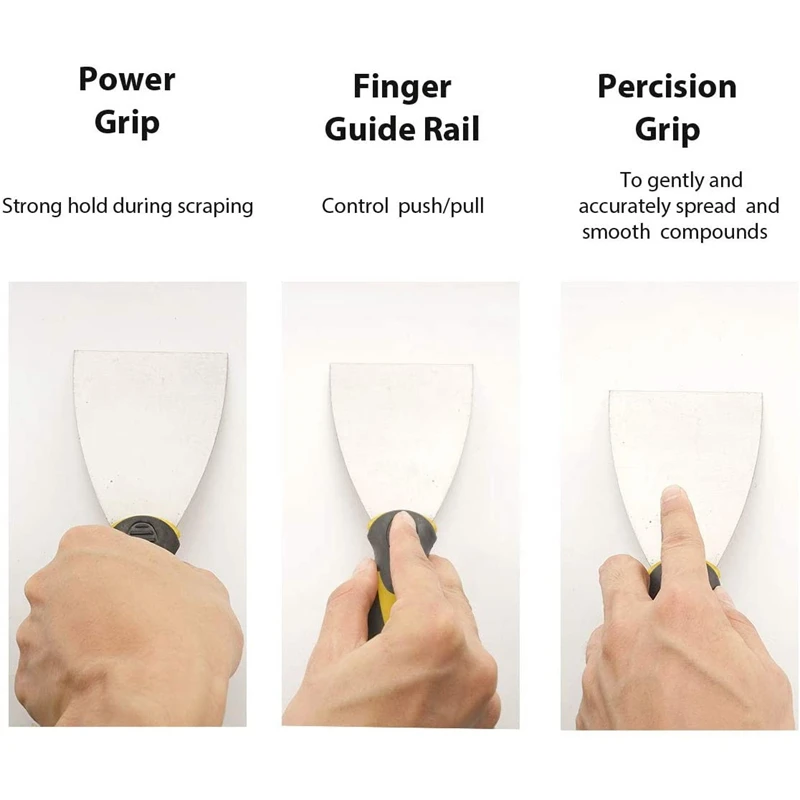 Power Grip

Strong hold during scraping

Finger Guide Rail

Control push/pull

Percision Grip

To gently and accurately spread and smooth compounds