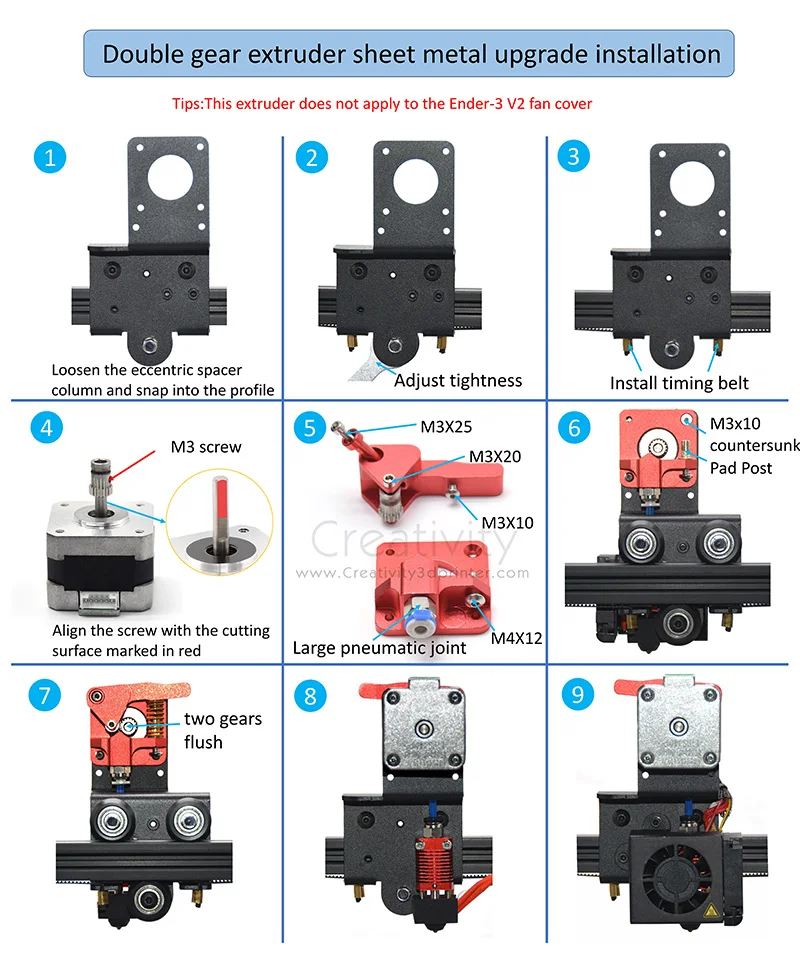 Double gear extruder sheet metal upgrade installation

Tips:This extruder does not apply to the Ender-3 V2 fan cover

1

Loosen the eccentric spacer column and snap into the profile

2

Adjust tightness

3

Install timing belt

4

M3 screw

Align the screw with the cutting surface marked in red

5

M3X25

M3X20

M3X10

Creativity
www.Creativity3dprinter.com

Large pneumatic joint

M4X12

6

M3x10 countersunk

Pad Post

7

two gears flush

8

9