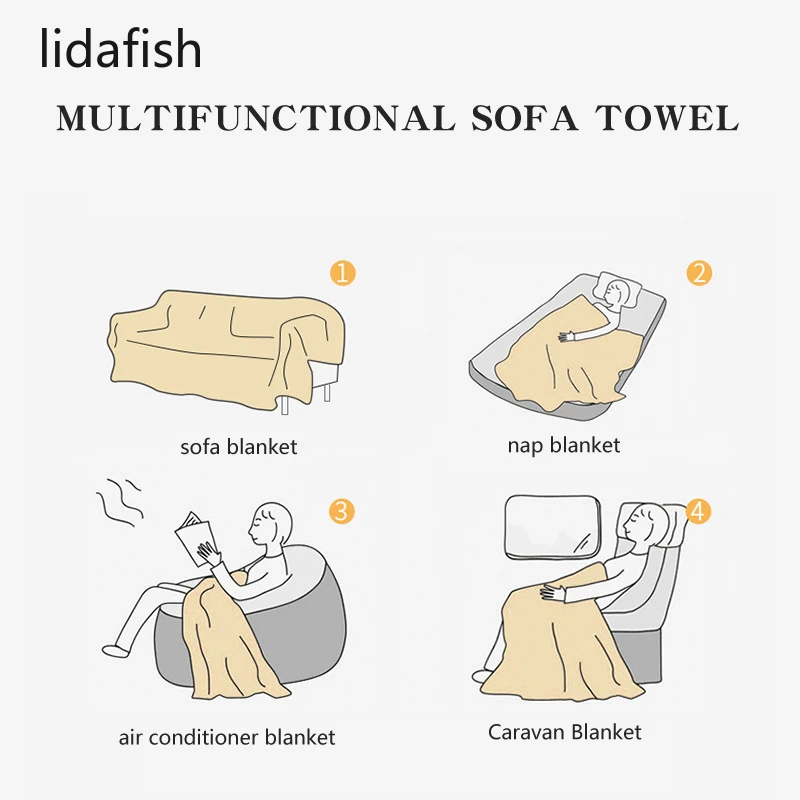 lidafish

MULTIFUNCTIONAL SOFA TOWEL

1

sofa blanket

2

nap blanket

3

air conditioner blanket

4

Caravan Blanket