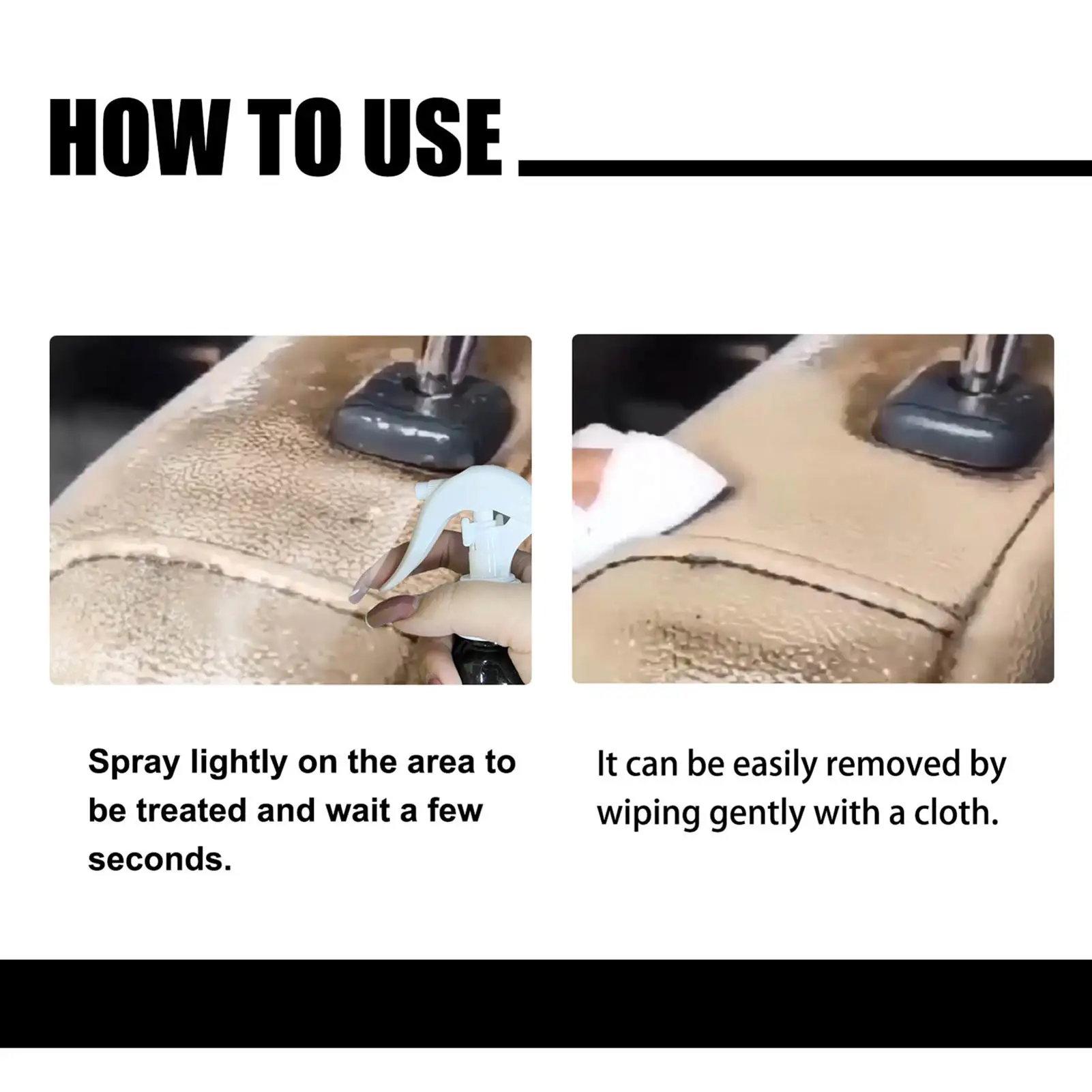 HOW TO USE

Spray lightly on the area to be treated and wait a few seconds.

It can be easily removed by wiping gently with a cloth.