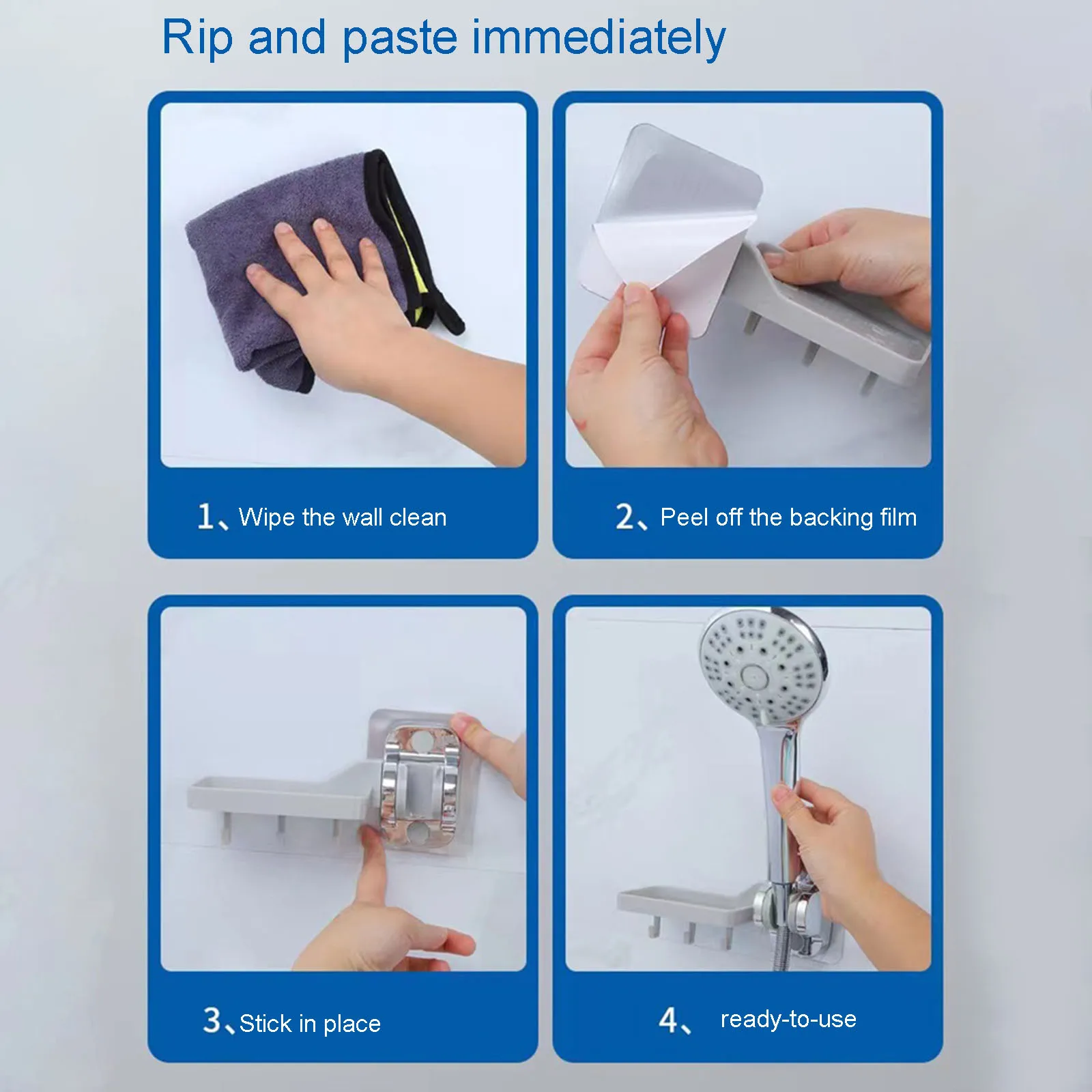 Rip and paste immediately

1、Wipe the wall clean

2、Peel off the backing film

3、Stick in place

4、 ready-to-use