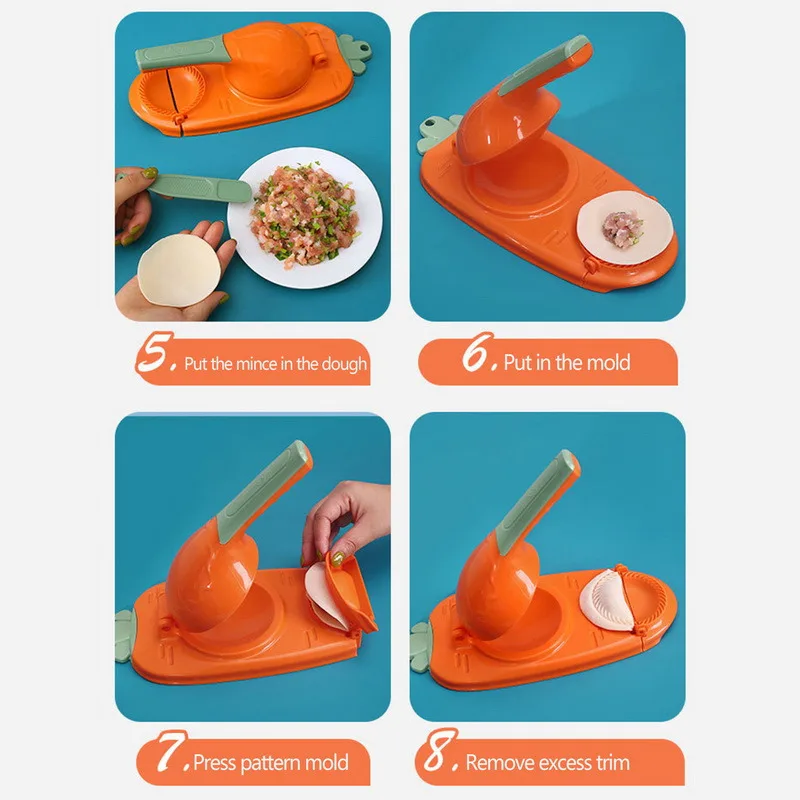 5. Put the mince in the dough

6. Put in the mold

7. Press pattern mold

8. Remove excess trim