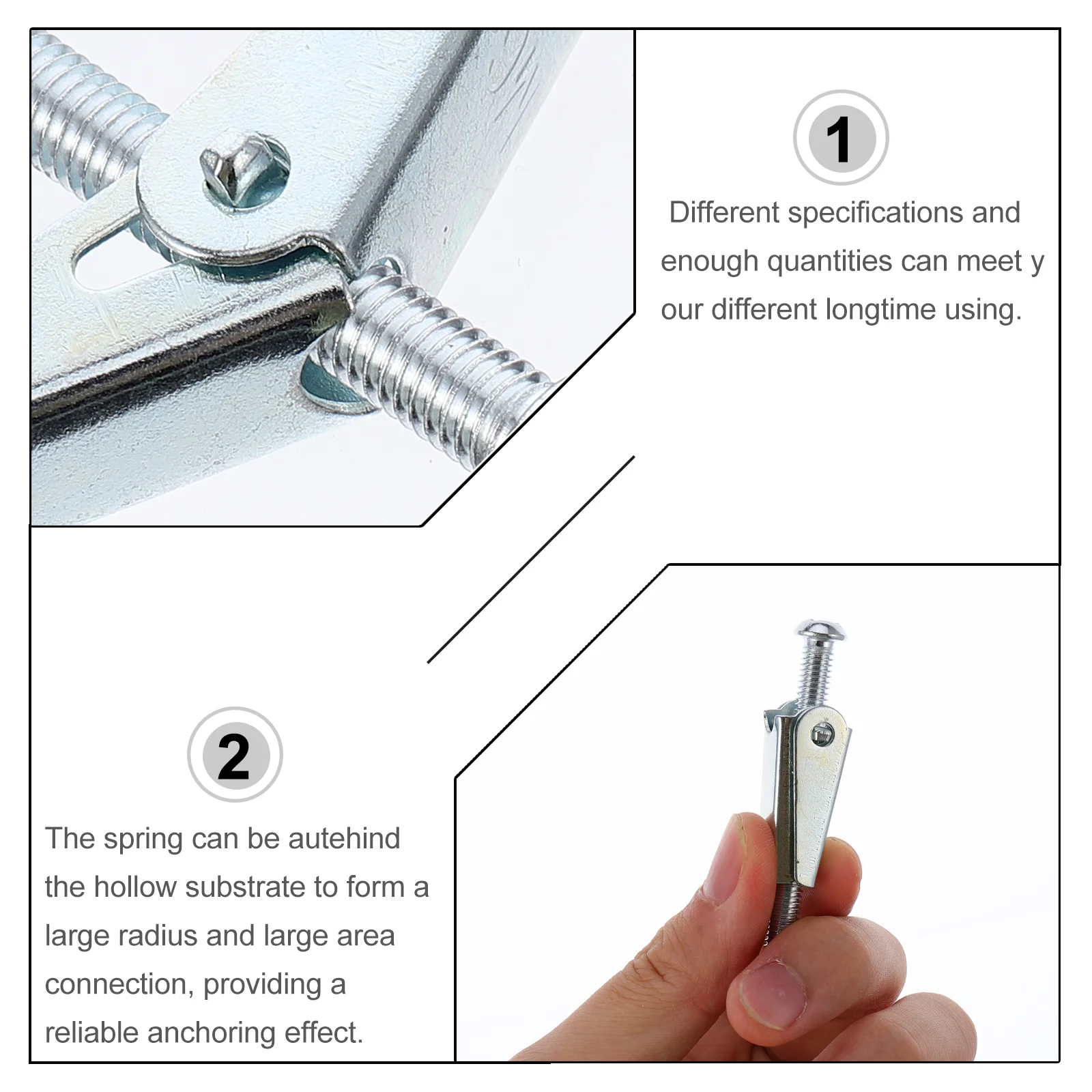 1

Different specifications and enough quantities can meet y our different longtime using.

2

The spring can be autehind the hollow substrate to form a large radius and large area connection, providing a reliable anchoring effect.