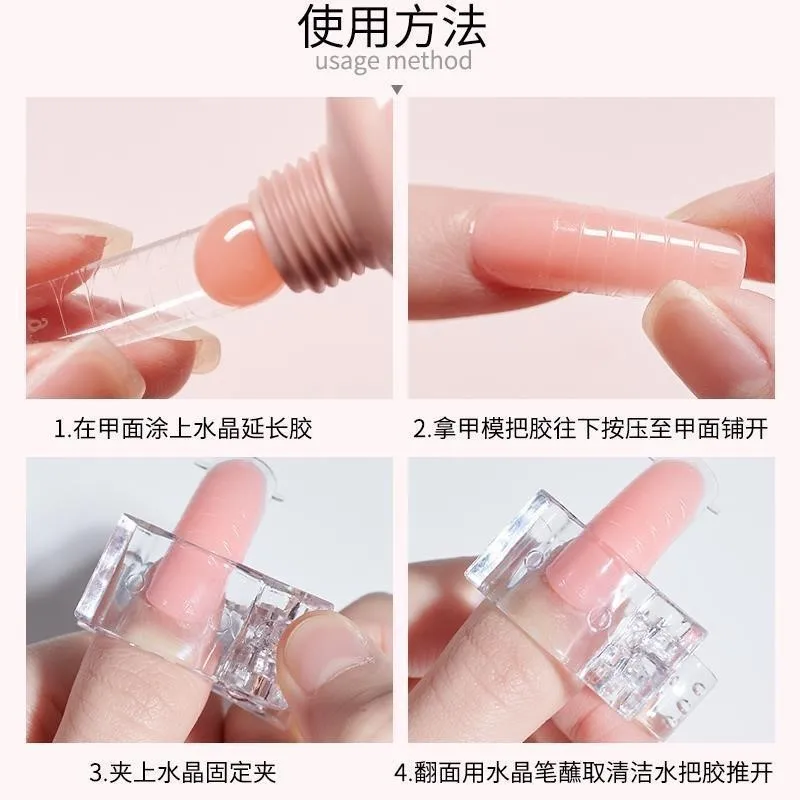 使用方法
usage method

1.在甲面涂上水晶延长胶

2.拿甲模把胶往下按压至甲面铺开

3.夹上水晶固定夹

4.翻面用水晶笔蘸取清洁水把胶推开