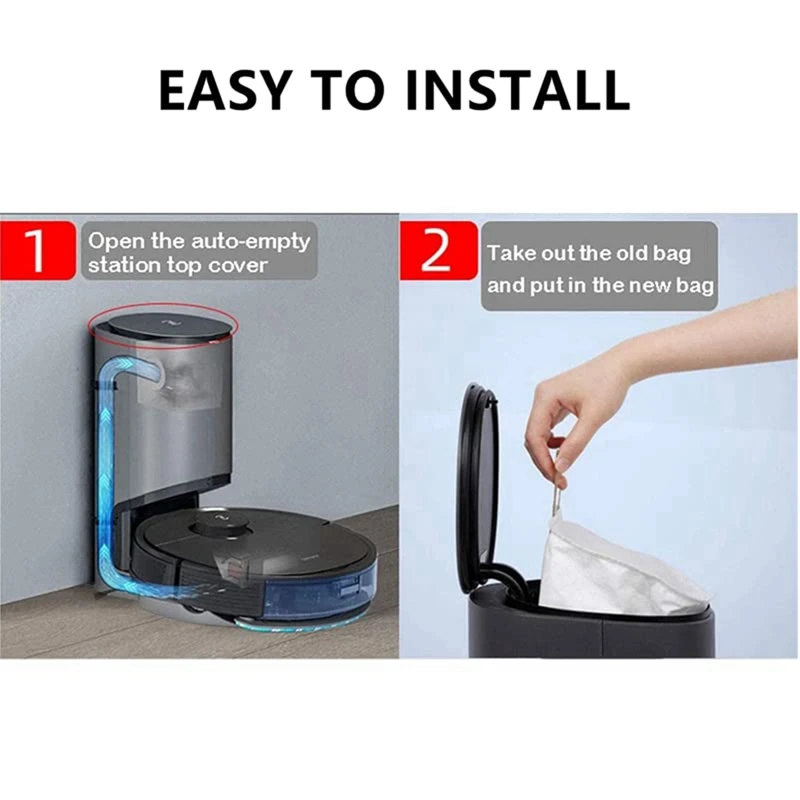 EASY TO INSTALL

1 Open the auto-empty station top cover

2 Take out the old bag and put in the new bag