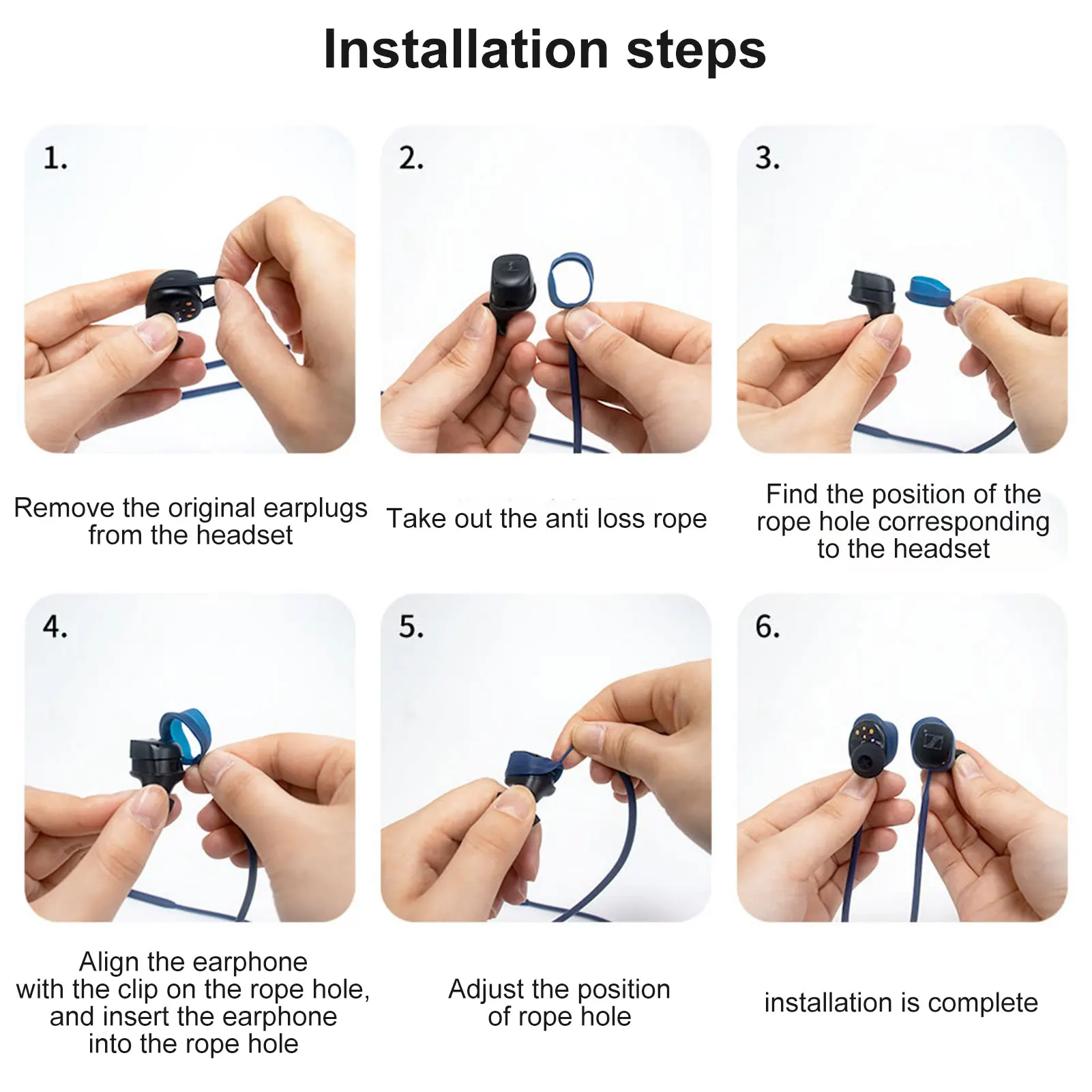 Installation steps

1.

Remove the original earplugs from the headset

2.

Take out the anti loss rope

3.

Find the position of the rope hole corresponding to the headset

4.

Align the earphone with the clip on the rope hole, and insert the earphone into the rope hole

5.

Adjust the position of rope hole

6.

installation is complete