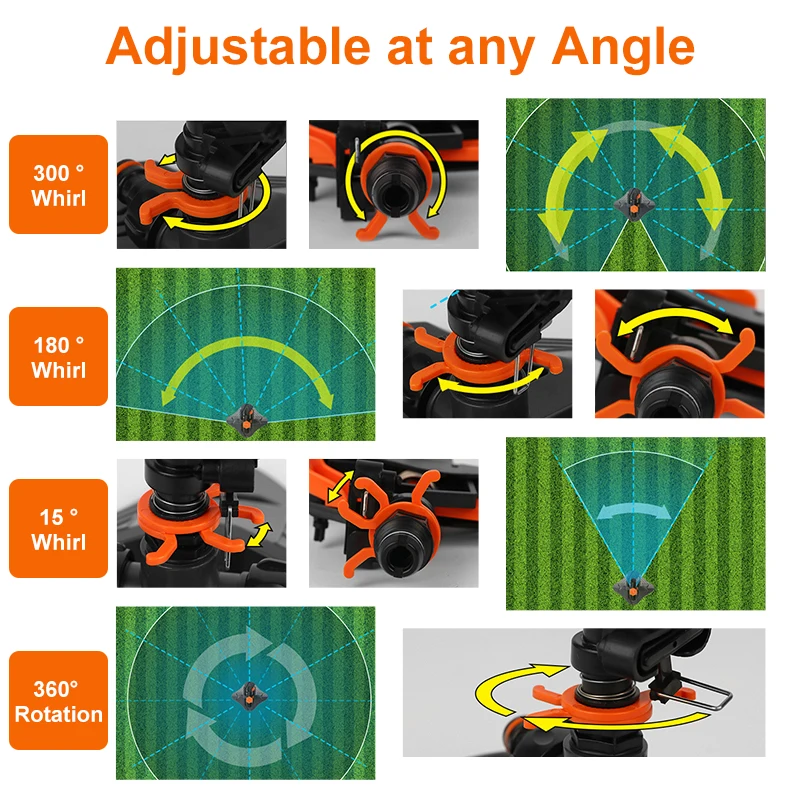 Adjustable at any Angle

300 ° Whirl

180 ° Whirl

15 ° Whirl

360° Rotation