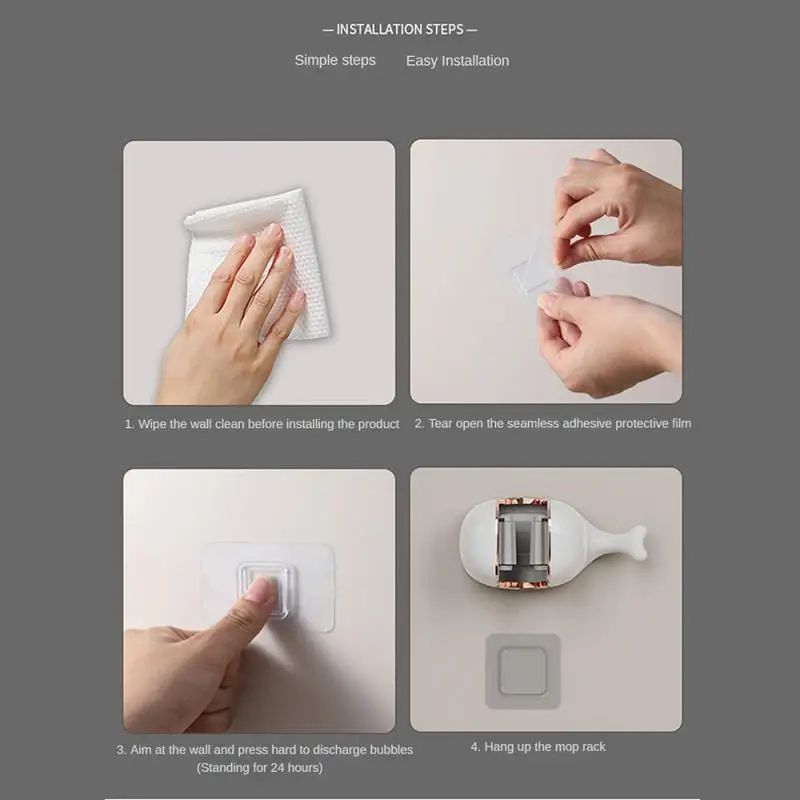 — INSTALLATION STEPS —

Simple steps Easy Installation

1. Wipe the wall clean before installing the product

2. Tear open the seamless adhesive protective film

3. Aim at the wall and press hard to discharge bubbles (Standing for 24 hours)

4. Hang up the mop rack