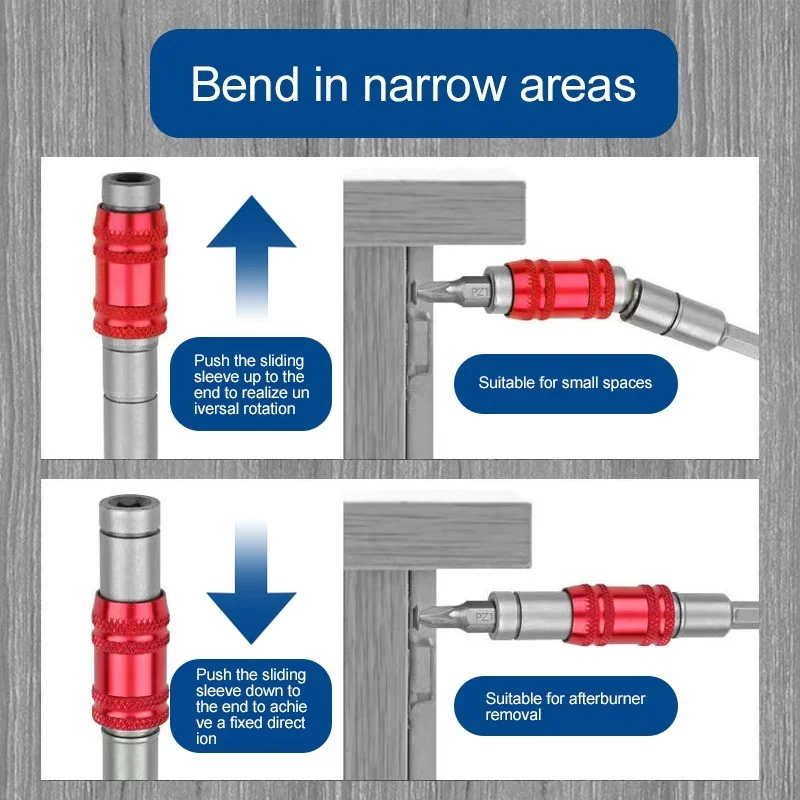 Bend in narrow areas

Push the sliding sleeve up to the end to realize un iversal rotation

PZ1

Suitable for small spaces

Push the sliding sleeve down to the end to achie ve a fixed direct ion

PZ1

Suitable for afterburner removal