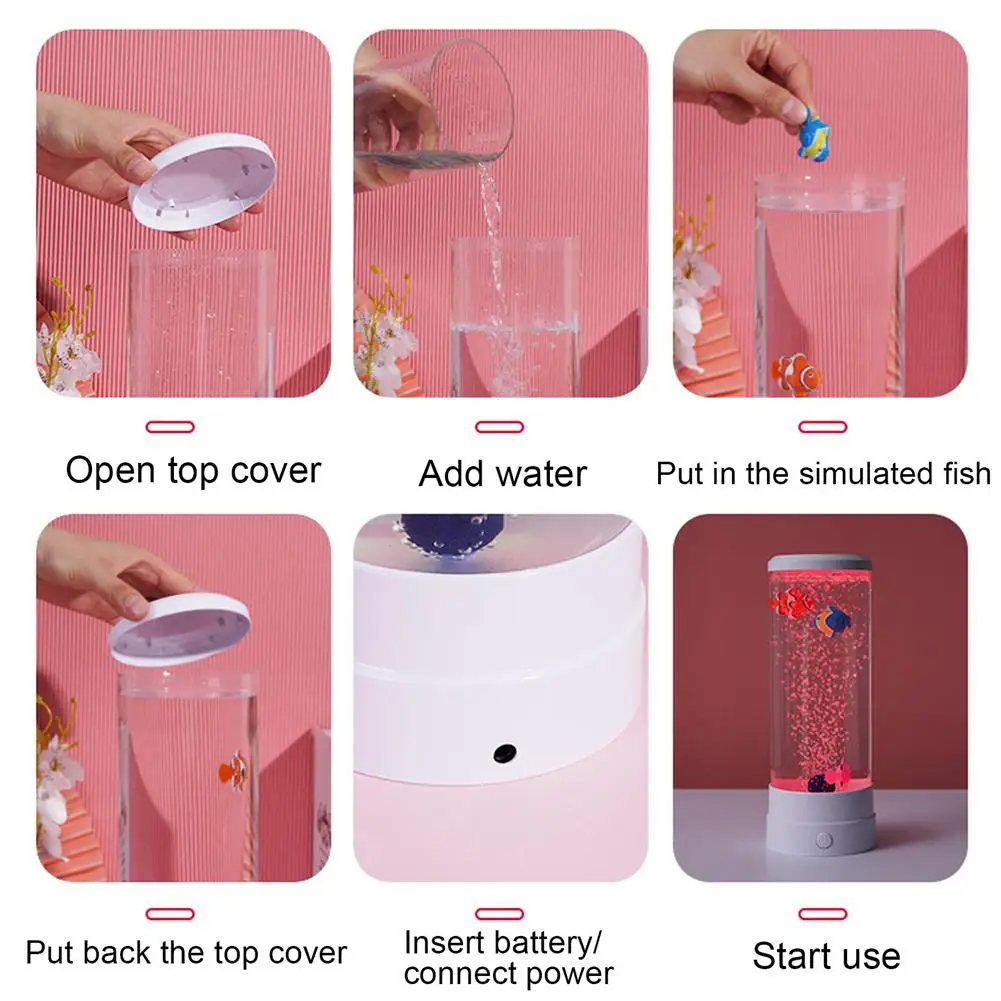 Open top cover

Add water

Put in the simulated fish

Put back the top cover

Insert battery/ connect power

Start use