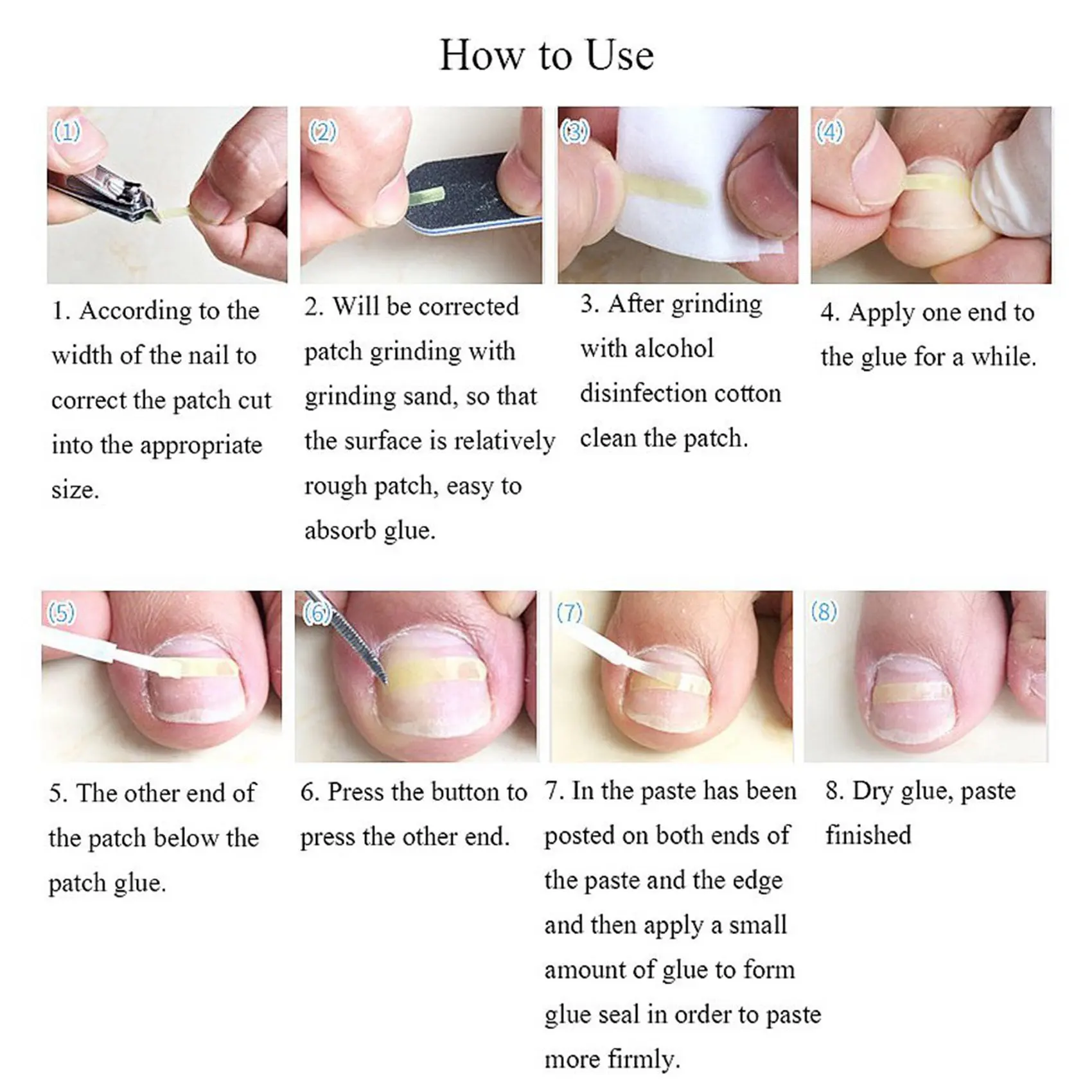 How to Use

(1)

1. According to the width of the nail to correct the patch cut into the appropriate size.

(2)

2. Will be corrected patch grinding with grinding sand, so that the surface is relatively rough patch, easy to absorb glue.

(3)

3. After grinding with alcohol disinfection cotton clean the patch.

(4)

4. Apply one end to the glue for a while.

(5)

5. The other end of the patch below the patch glue.

(6)

6. Press the button to press the other end.

(7)

7. In the paste has been posted on both ends of the paste and the edge and then apply a small amount of glue to form glue seal in order to paste more firmly.

(8)

8. Dry glue, paste finished