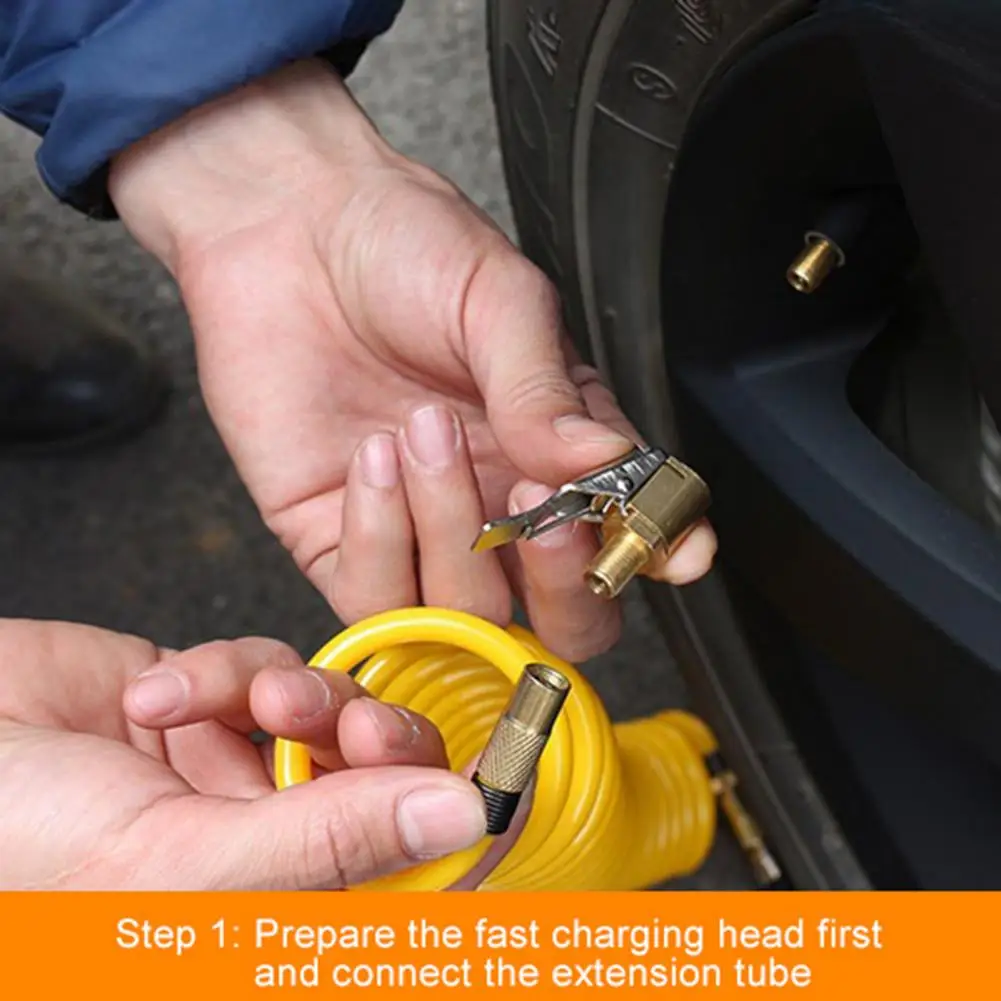 Step 1: Prepare the fast charging head first and connect the extension tube