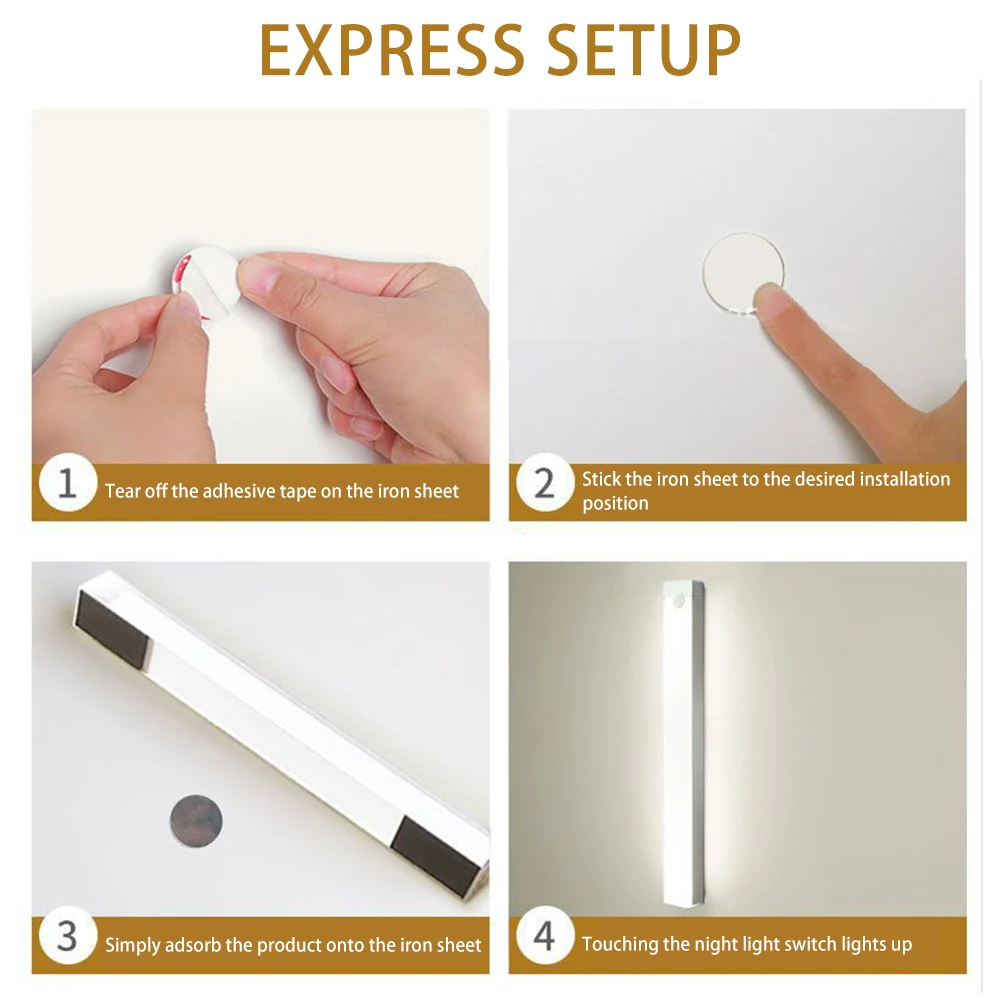 EXPRESS SETUP

1 Tear off the adhesive tape on the iron sheet

2 Stick the iron sheet to the desired installation position

3 Simply adsorb the product onto the iron sheet

4 Touching the night light switch lights up