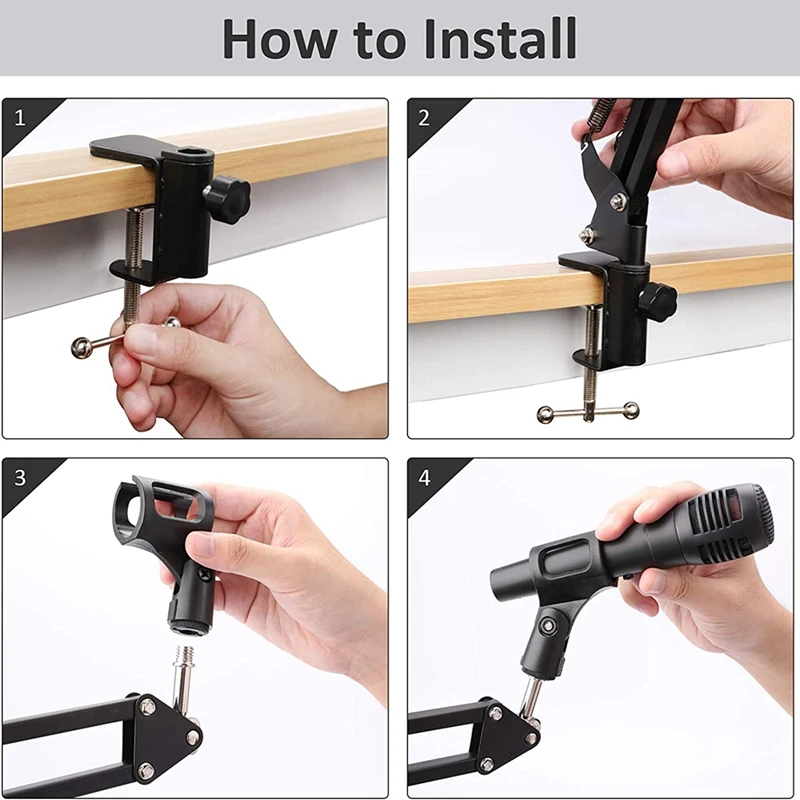 How to Install

1

2

3

4