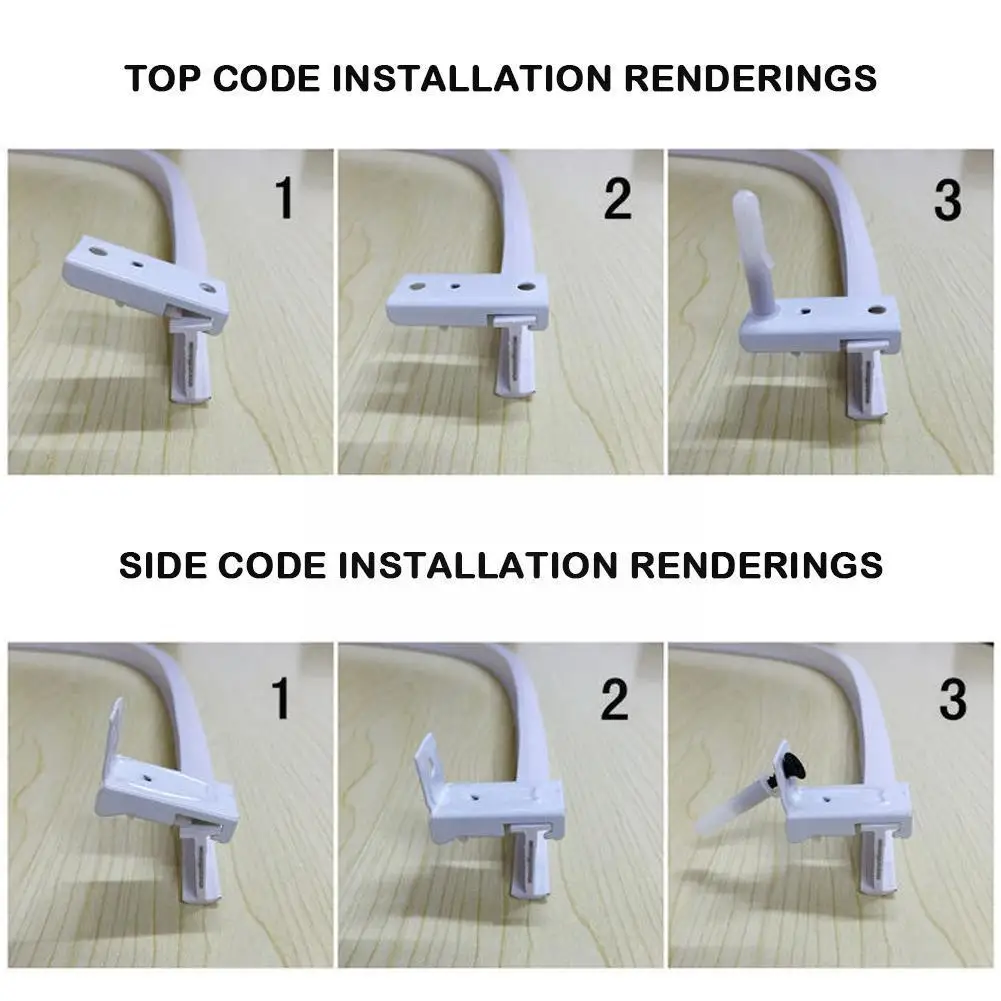 TOP CODE INSTALLATION RENDERINGS

1

2

3

SIDE CODE INSTALLATION RENDERINGS

1

2

3