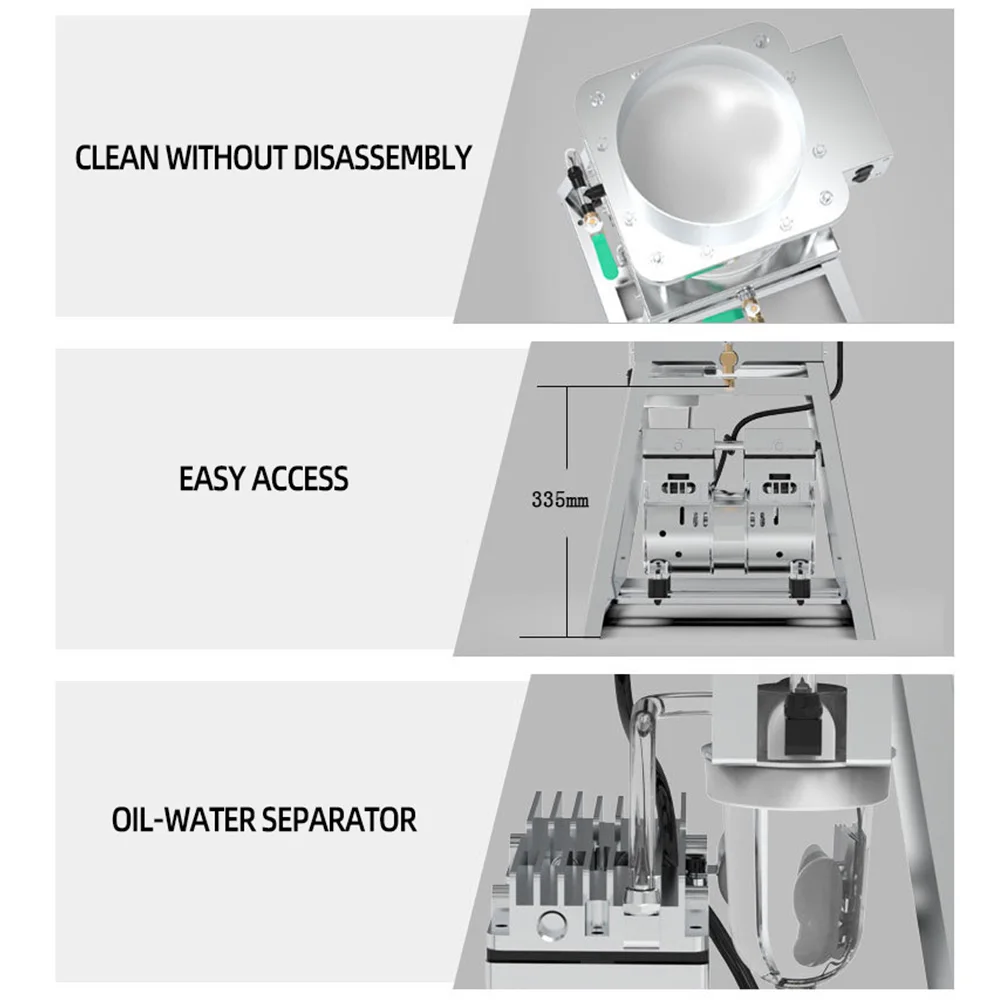 CLEAN WITHOUT DISASSEMBLY

EASY ACCESS

335mm

OIL-WATER SEPARATOR