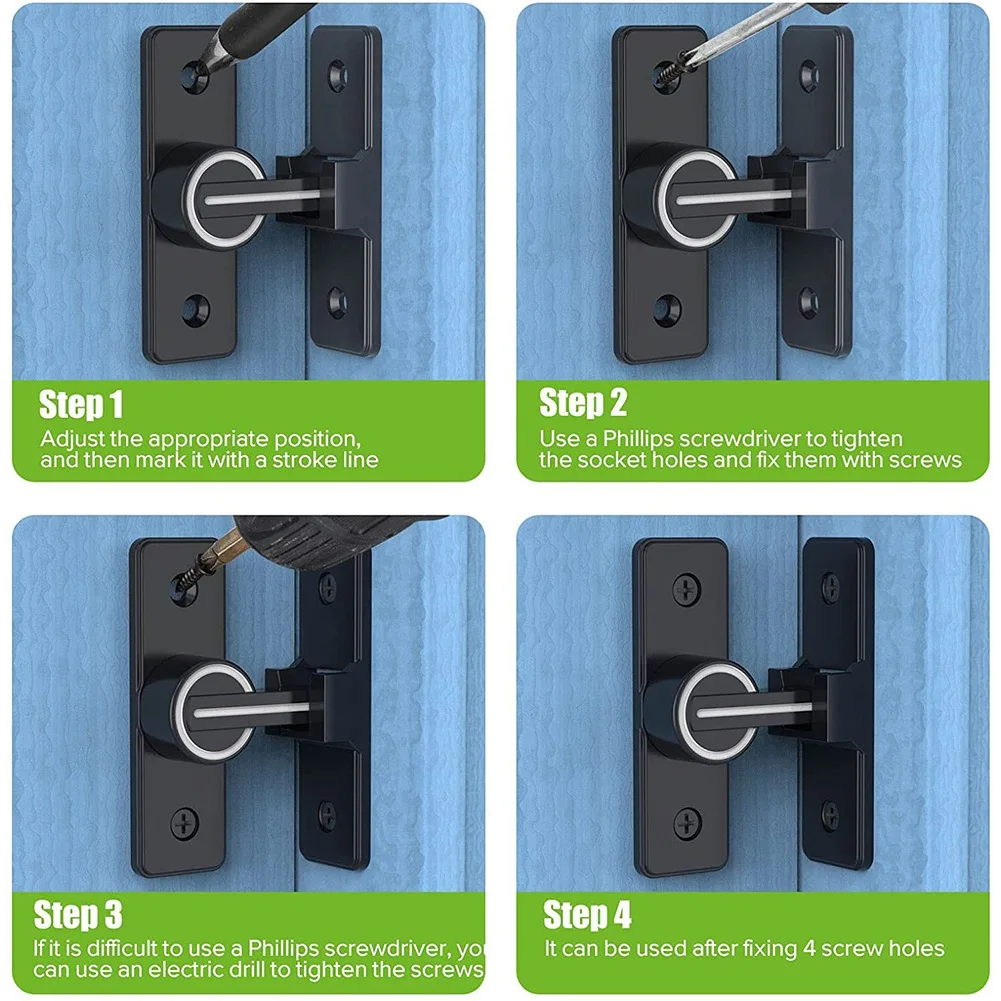 Step 1
Adjust the appropriate position, and then mark it with a stroke line

Step 2
Use a Phillips screwdriver to tighten the socket holes and fix them with screws

Step 3
If it is difficult to use a Phillips screwdriver, you can use an electric drill to tighten the screws

Step 4
It can be used after fixing 4 screw holes