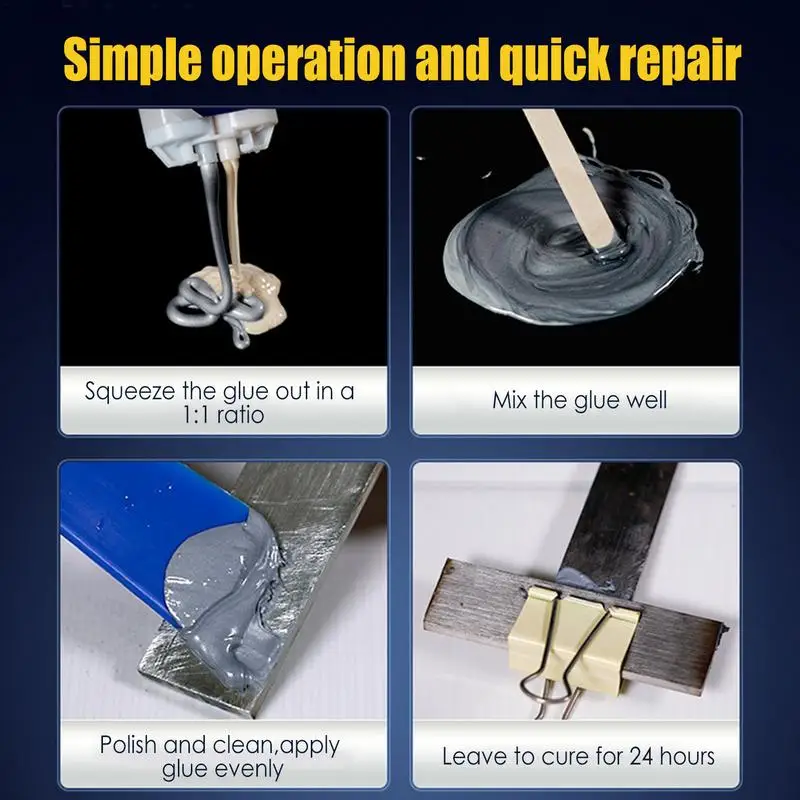 Simple operation and quick repair

Squeeze the glue out in a 1:1 ratio

Mix the glue well

Polish and clean,apply glue evenly

Leave to cure for 24 hours