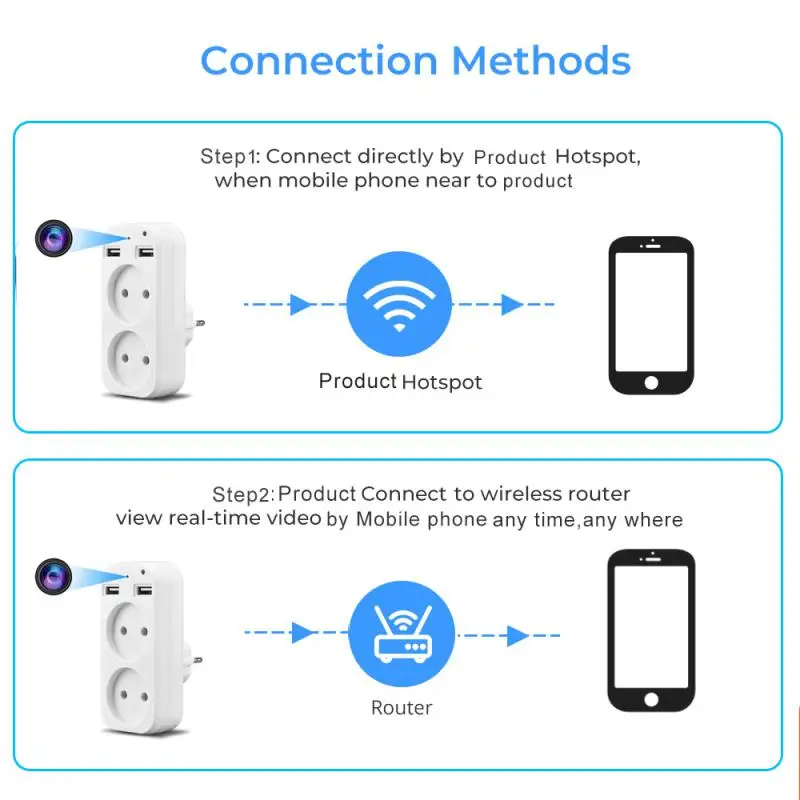 Connection Methods

Step1: Connect directly by Product Hotspot, when mobile phone near to product

Product Hotspot

Step2: Product Connect to wireless router view real-time video by Mobile phone any time,any where

Router