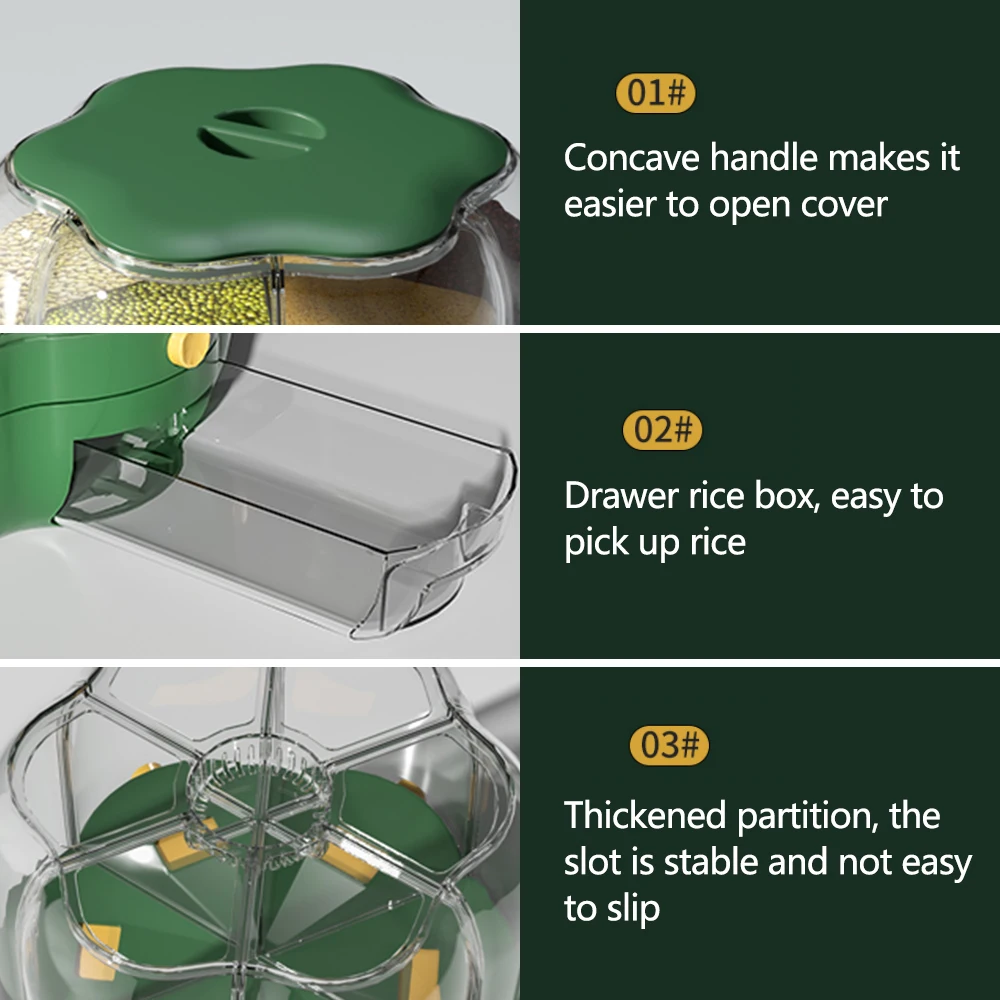 01#

Concave handle makes it easier to open cover

02#

Drawer rice box, easy to pick up rice

03#

Thickened partition, the slot is stable and not easy to slip