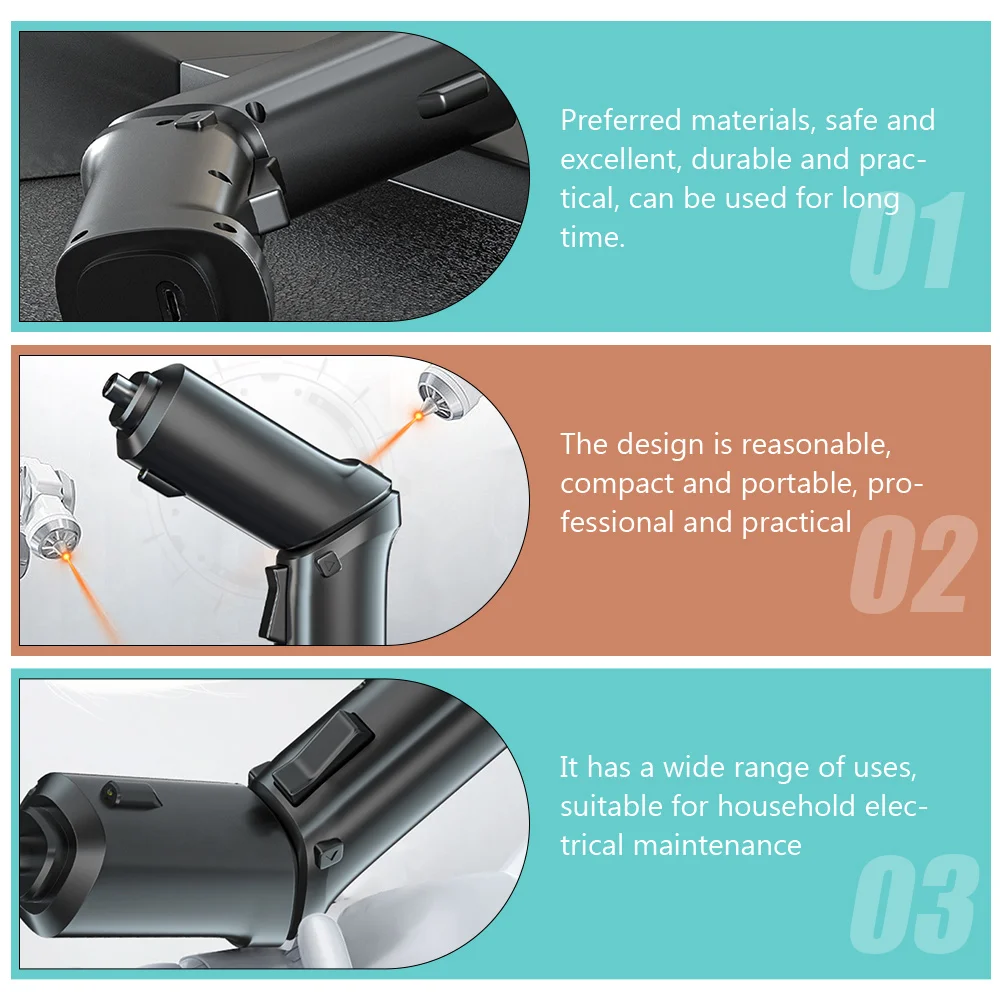 Preferred materials, safe and excellent, durable and practical, can be used for long time.

01

The design is reasonable, compact and portable, professional and practical

02

It has a wide range of uses, suitable for household electrical maintenance

03