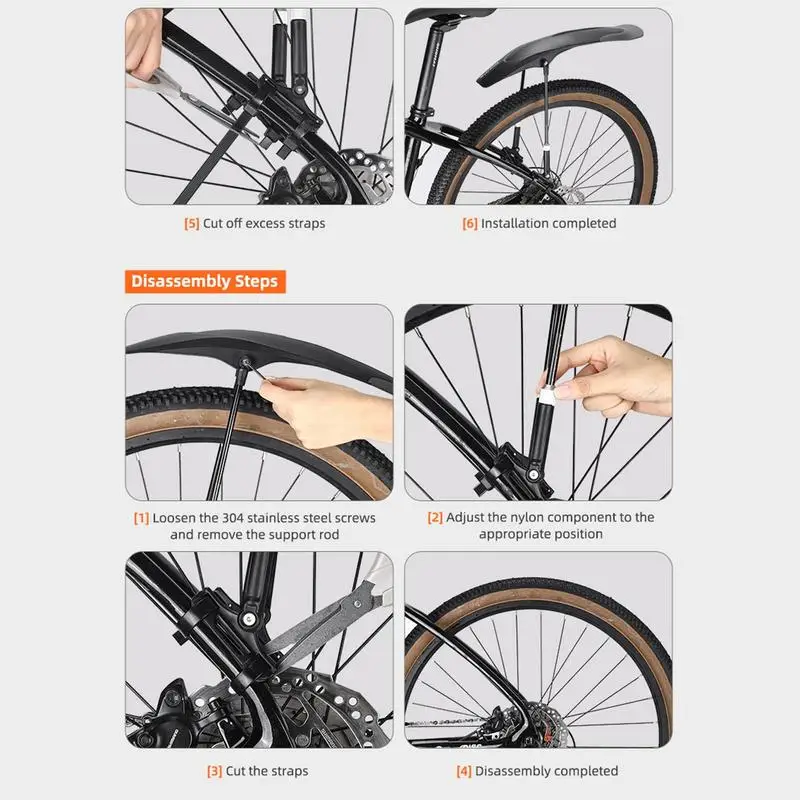 [5] Cut off excess straps

[6] Installation completed

Disassembly Steps

[1] Loosen the 304 stainless steel screws and remove the support rod

[2] Adjust the nylon component to the appropriate position

[3] Cut the straps

[4] Disassembly completed