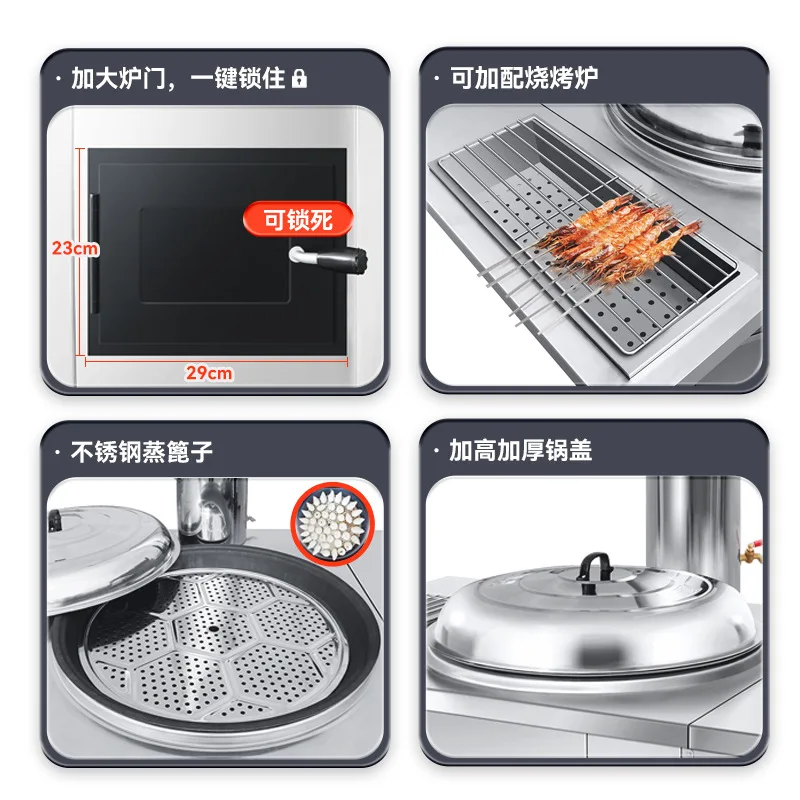 · 加大炉门，一键锁住

可锁死

23cm

29cm

· 可加配烧烤炉

· 不锈钢蒸篦子

· 加高加厚锅盖