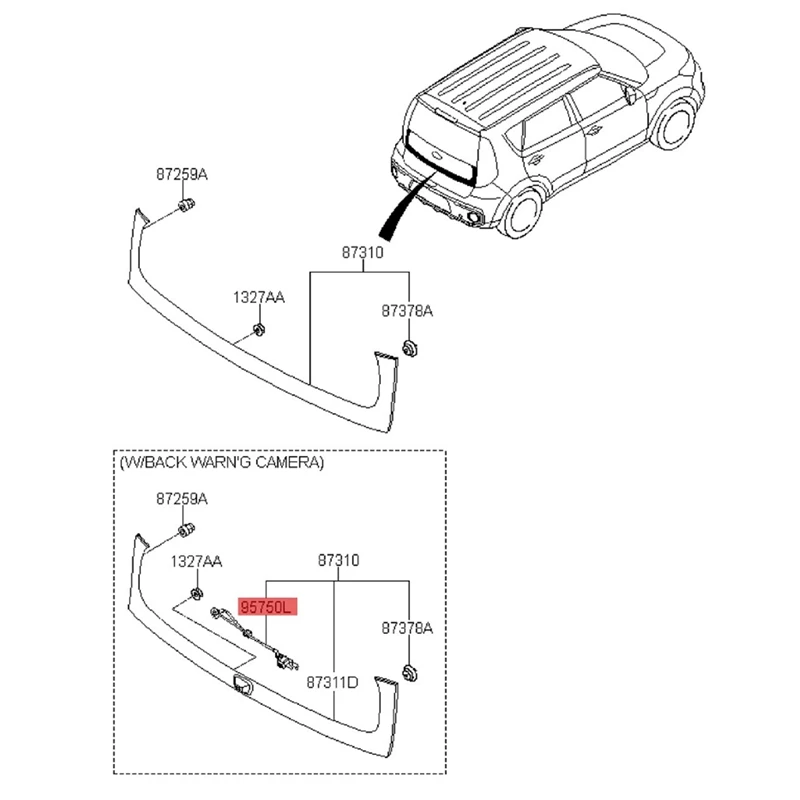 87259A

87310

1327AA

87378A

(W/BACK WARN'G CAMERA)

87259A

1327AA

87310

95750L

87378A

87311D