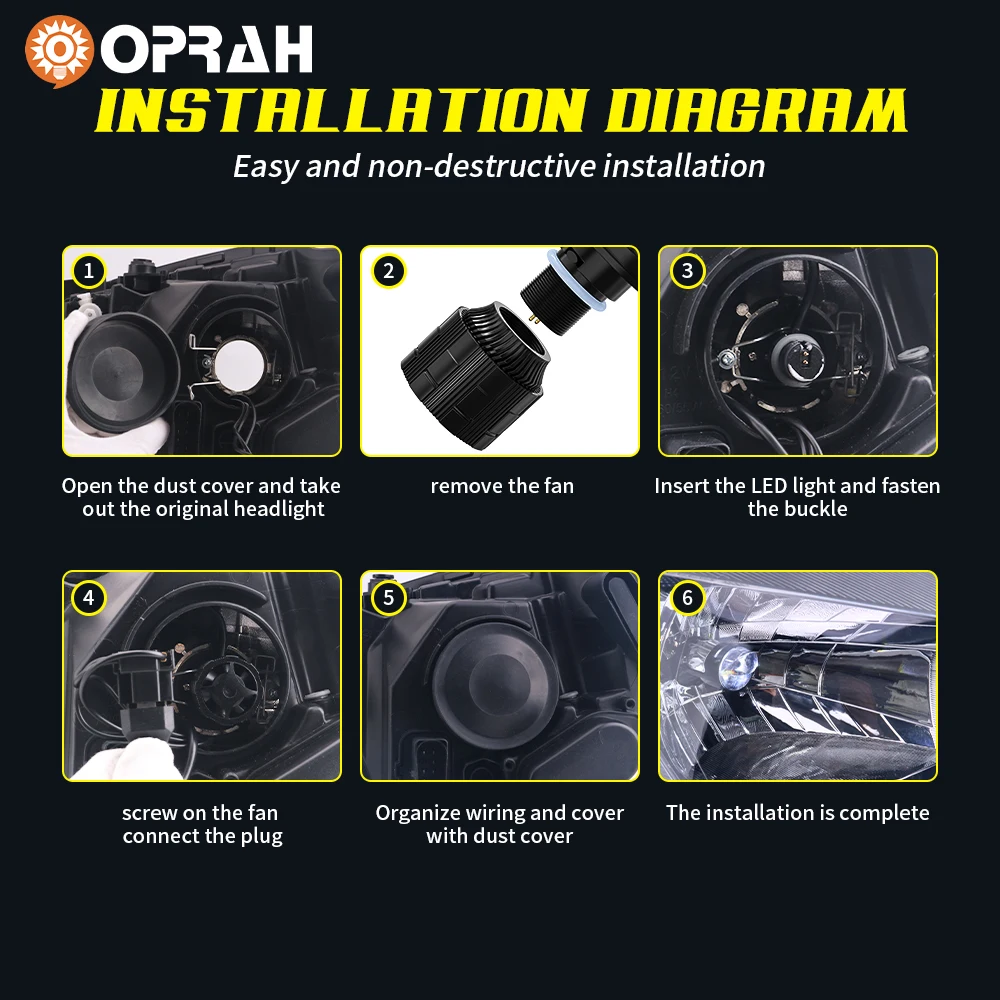 OPRAH

INSTALLATION DIAGRAM

Easy and non-destructive installation

1

Open the dust cover and take out the original headlight

2

remove the fan

3

Insert the LED light and fasten the buckle

4

screw on the fan connect the plug

5

Organize wiring and cover with dust cover

6

The installation is complete