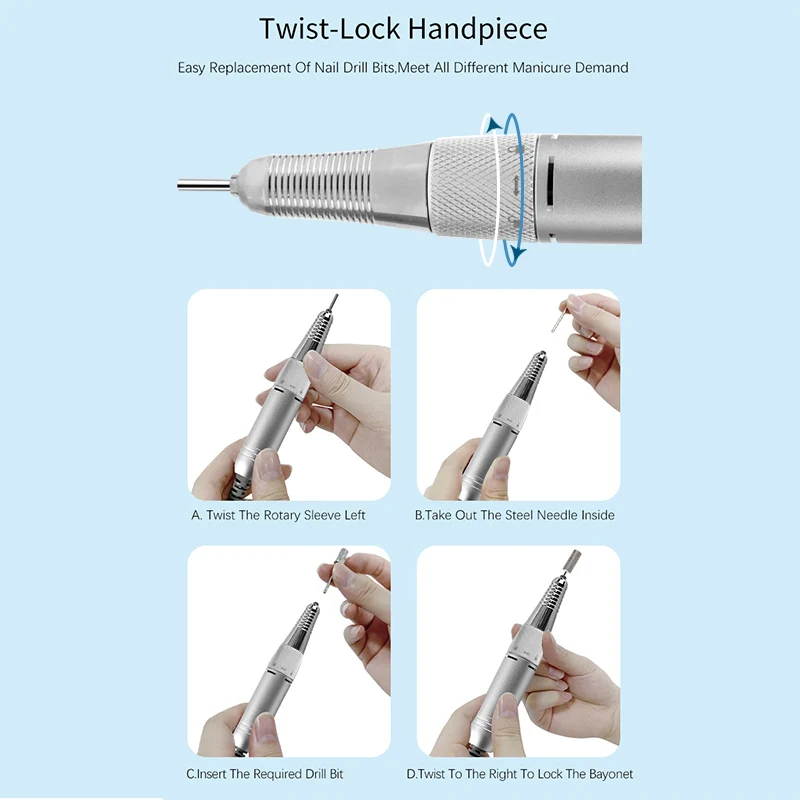 Twist-Lock Handpiece

Easy Replacement Of Nail Drill Bits,Meet All Different Manicure Demand

A. Twist The Rotary Sleeve Left

B.Take Out The Steel Needle Inside

C.Insert The Required Drill Bit

D.Twist To The Right To Lock The Bayonet