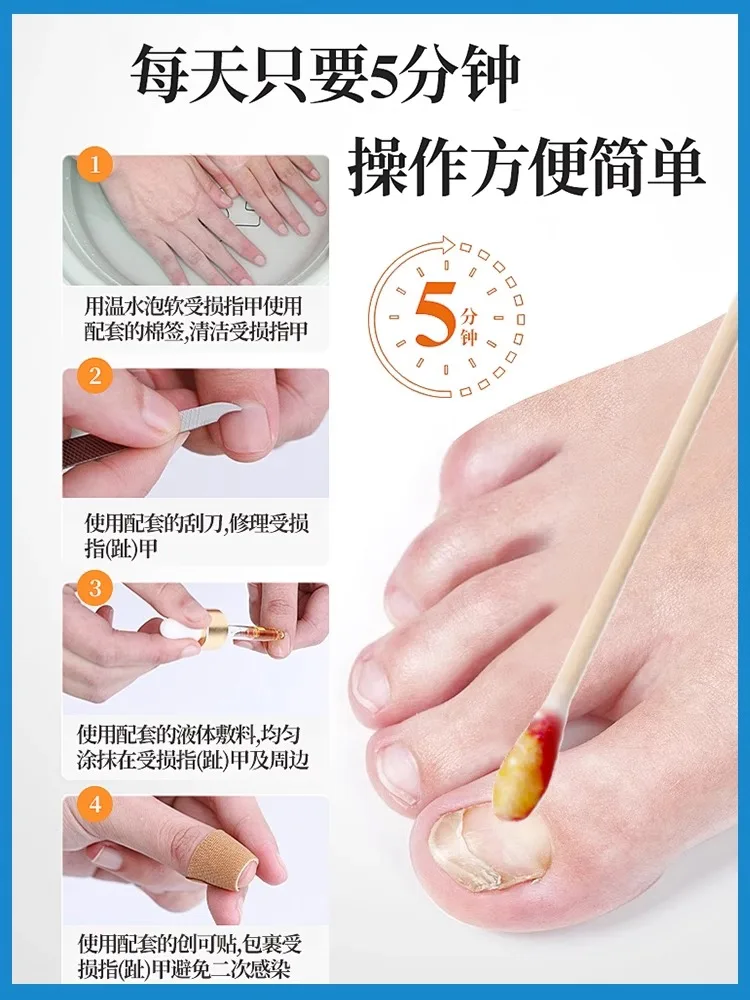 每天只要5分钟

操作方便简单

5分钟

1
用温水泡软受损指甲使用配套的棉签,清洁受损指甲

2
使用配套的刮刀,修理受损指(趾)甲

3
使用配套的液体敷料,均匀涂抹在受损指(趾)甲及周边

4
使用配套的创可贴,包裹受损指(趾)甲避免二次感染