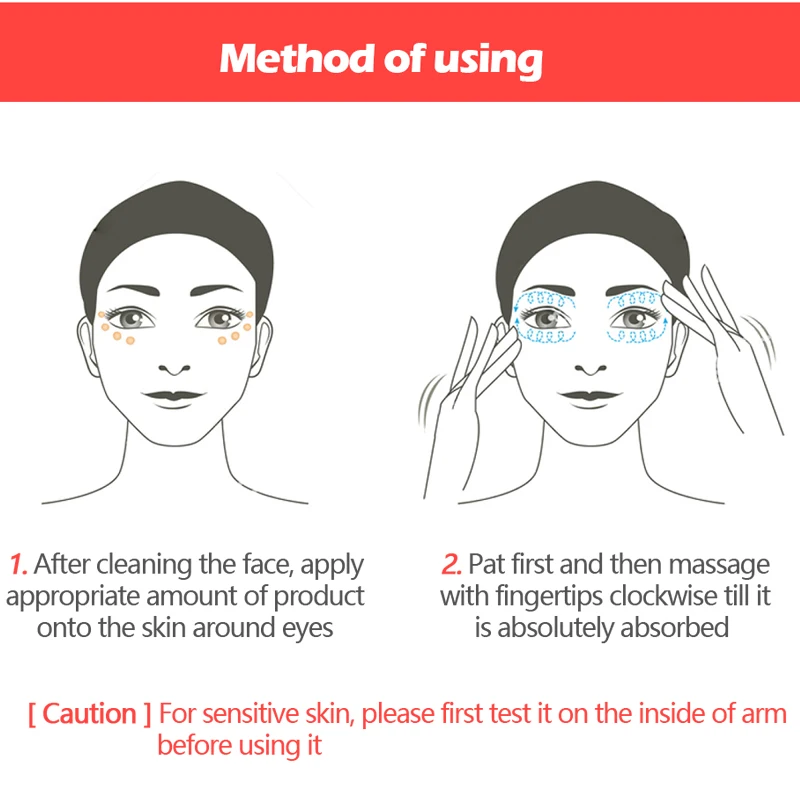 Method of using

1. After cleaning the face, apply appropriate amount of product onto the skin around eyes

2. Pat first and then massage with fingertips clockwise till it is absolutely absorbed

[ Caution ] For sensitive skin, please first test it on the inside of arm before using it