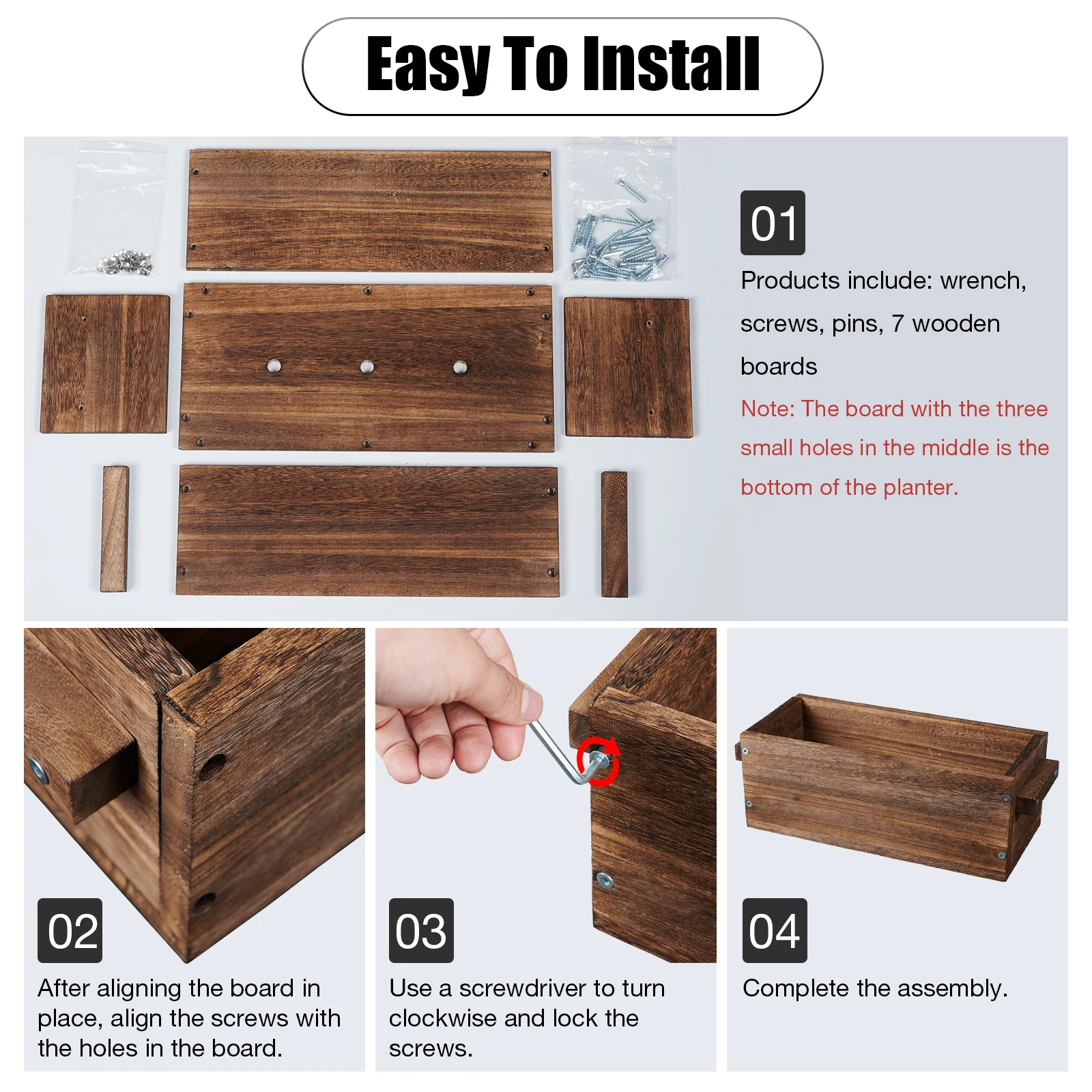 Easy To Install

01

Products include: wrench, screws, pins, 7 wooden boards

Note: The board with the three small holes in the middle is the bottom of the planter.

02

After aligning the board in place, align the screws with the holes in the board.

03

Use a screwdriver to turn clockwise and lock the screws.

04

Complete the assembly.