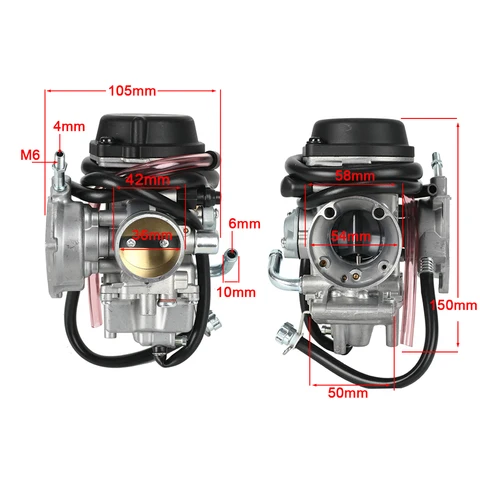 105mm
4mm
M6
42mm
36mm
6mm
10mm
58mm
54mm
150mm
50mm