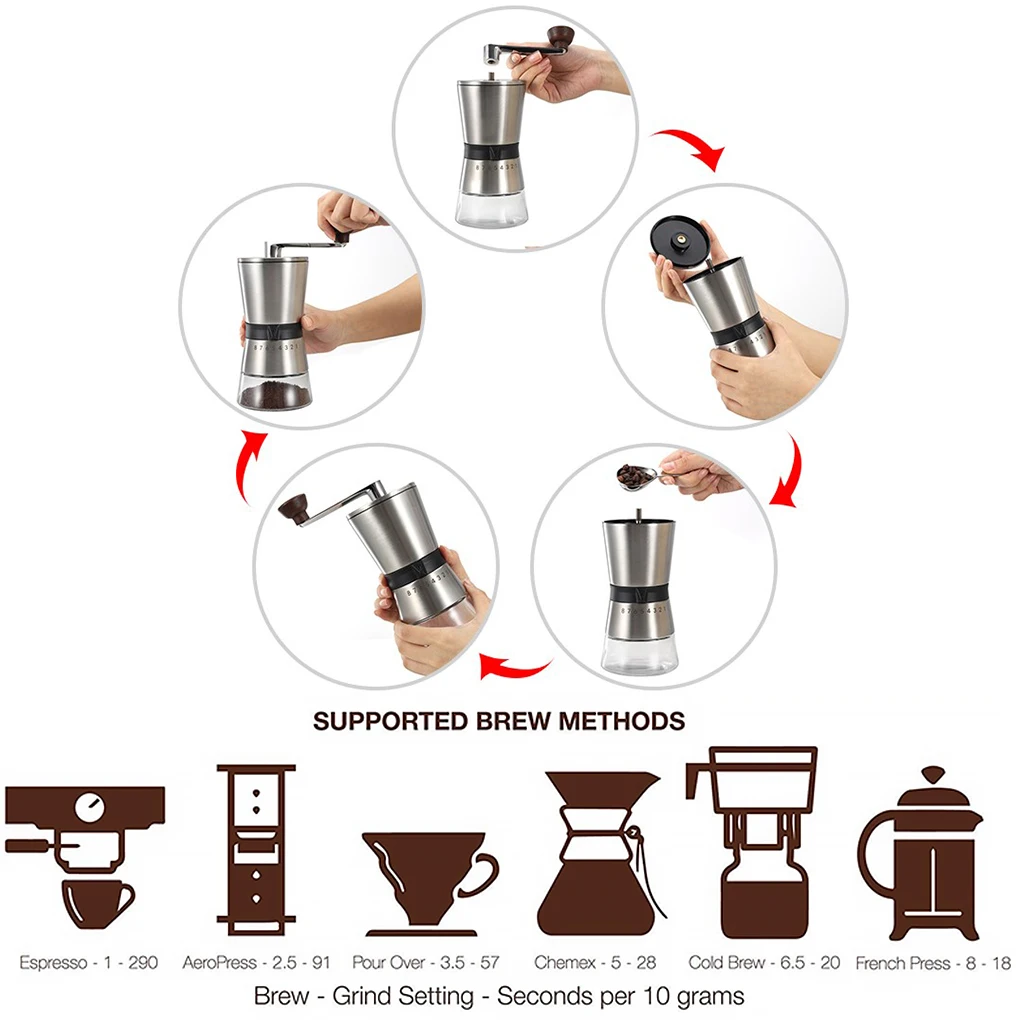 SUPPORTED BREW METHODS

Espresso - 1 - 290 AeroPress - 2.5 - 91 Pour Over - 3.5 - 57 Chemex - 5 - 28 Cold Brew - 6.5 - 20 French Press - 8 - 18

Brew - Grind Setting - Seconds per 10 grams