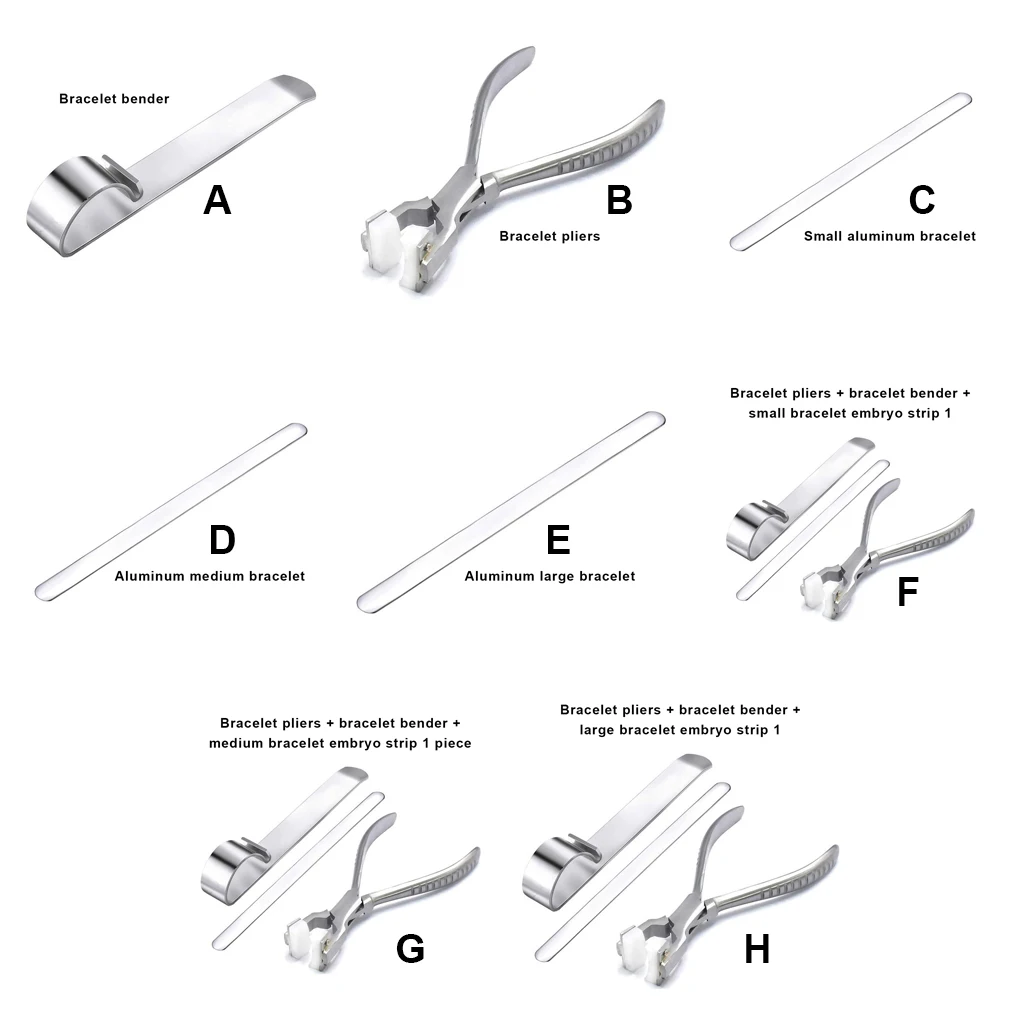 Bracelet bender

A

B

Bracelet pliers

C

Small aluminum bracelet

D

Aluminum medium bracelet

E

Aluminum large bracelet

Bracelet pliers + bracelet bender + small bracelet embryo strip 1

F

Bracelet pliers + bracelet bender + medium bracelet embryo strip 1 piece

G

Bracelet pliers + bracelet bender + large bracelet embryo strip 1

H