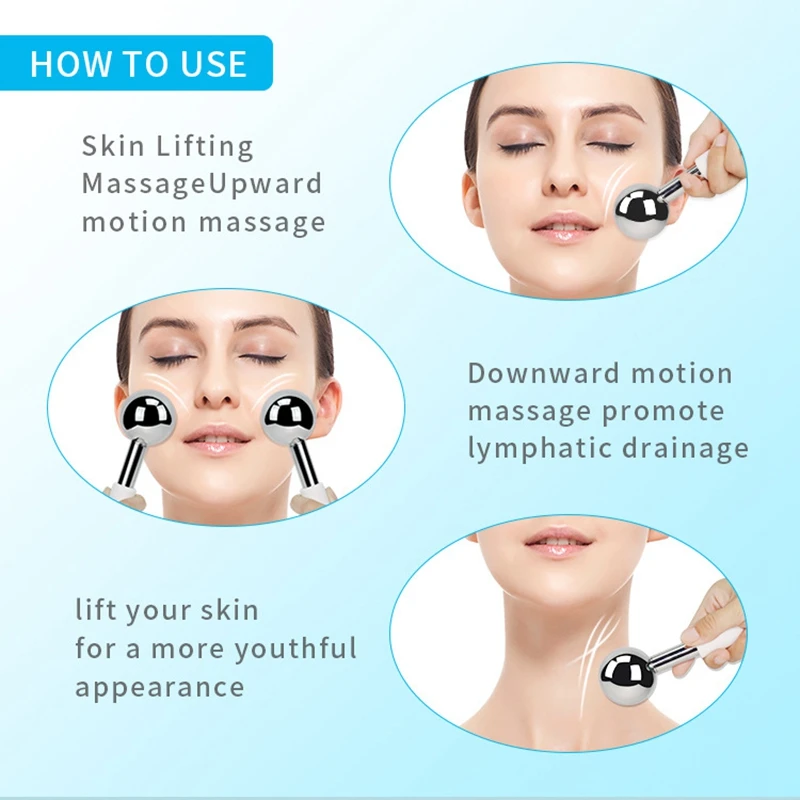 HOW TO USE

Skin Lifting MassageUpward motion massage

Downward motion massage promote lymphatic drainage

lift your skin for a more youthful appearance