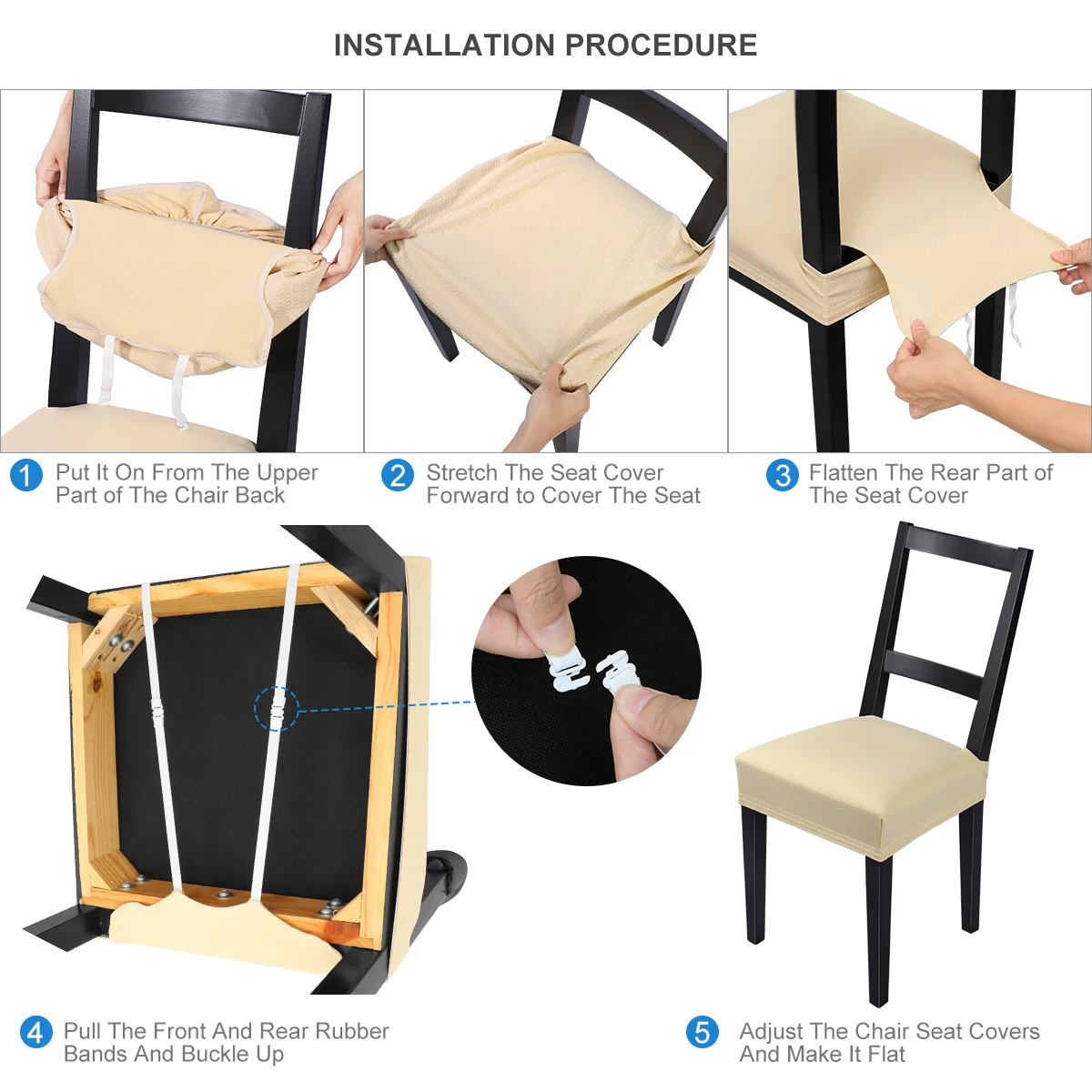 INSTALLATION PROCEDURE

1 Put It On From The Upper Part of The Chair Back

2 Stretch The Seat Cover Forward to Cover The Seat

3 Flatten The Rear Part of The Seat Cover

4 Pull The Front And Rear Rubber Bands And Buckle Up

5 Adjust The Chair Seat Covers And Make It Flat