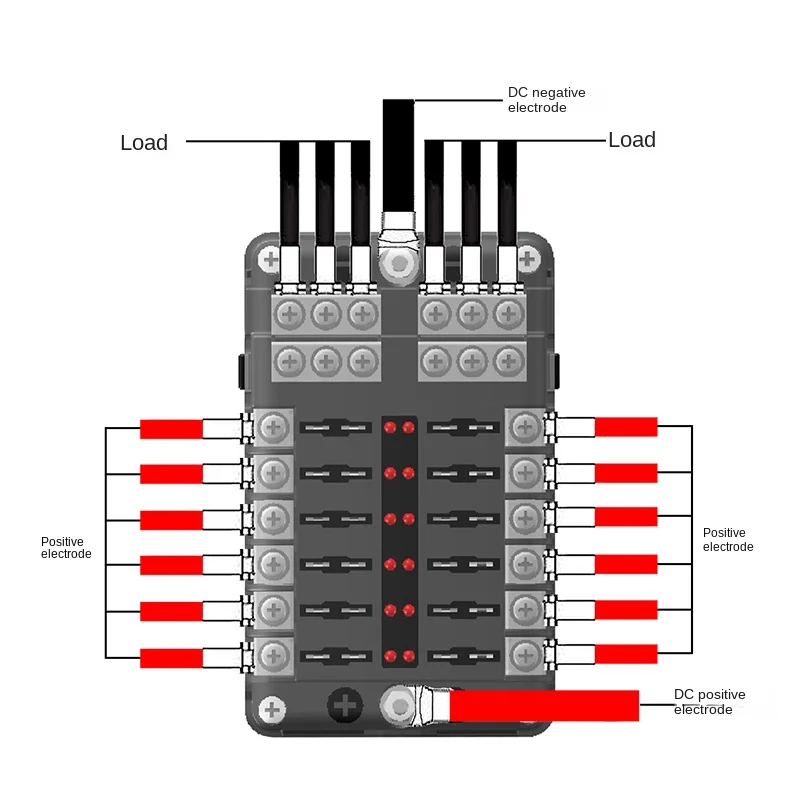 DC negative electrode

Load

Load

Positive electrode

Positive electrode

DC positive electrode