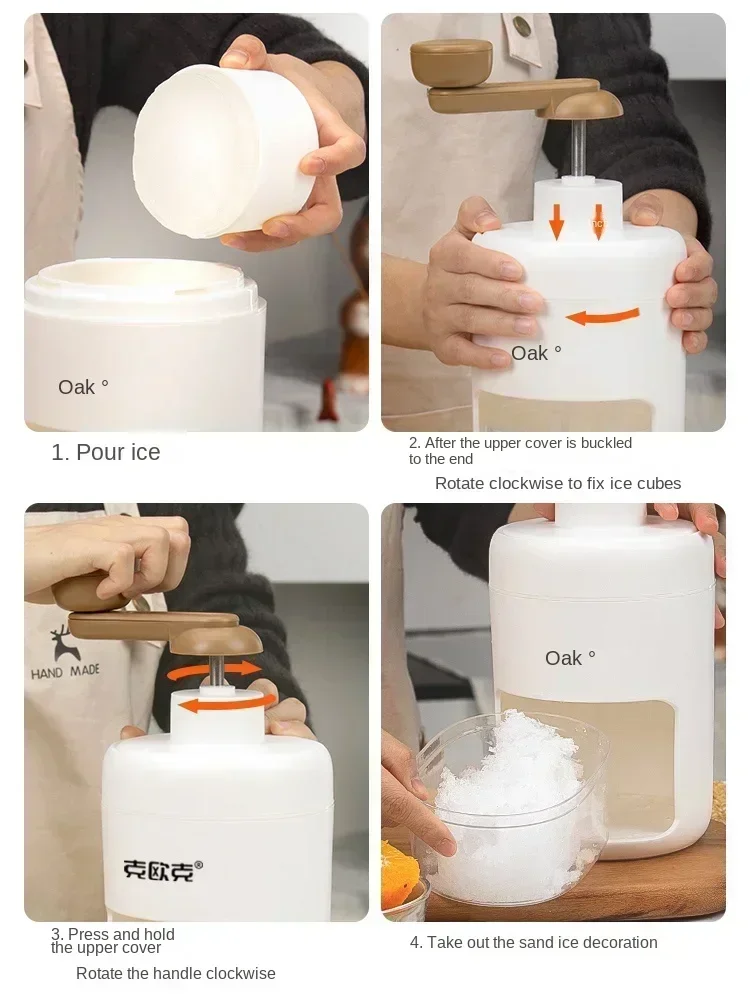 Oak °

1. Pour ice

Oak °

2. After the upper cover is buckled to the end

Rotate clockwise to fix ice cubes

HAND MADE

克欧克®

3. Press and hold the upper cover

Rotate the handle clockwise

Oak °

4. Take out the sand ice decoration