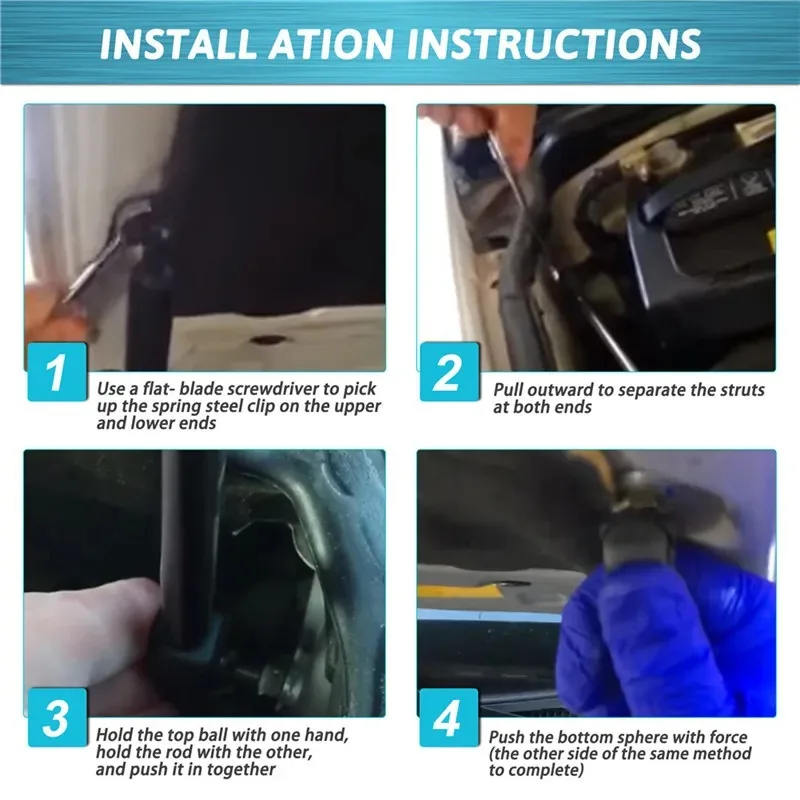 INSTALL ATION INSTRUCTIONS

1

Use a flat- blade screwdriver to pick up the spring steel clip on the upper and lower ends

2

Pull outward to separate the struts at both ends

3

Hold the top ball with one hand, hold the rod with the other, and push it in together

4

Push the bottom sphere with force (the other side of the same method to complete)