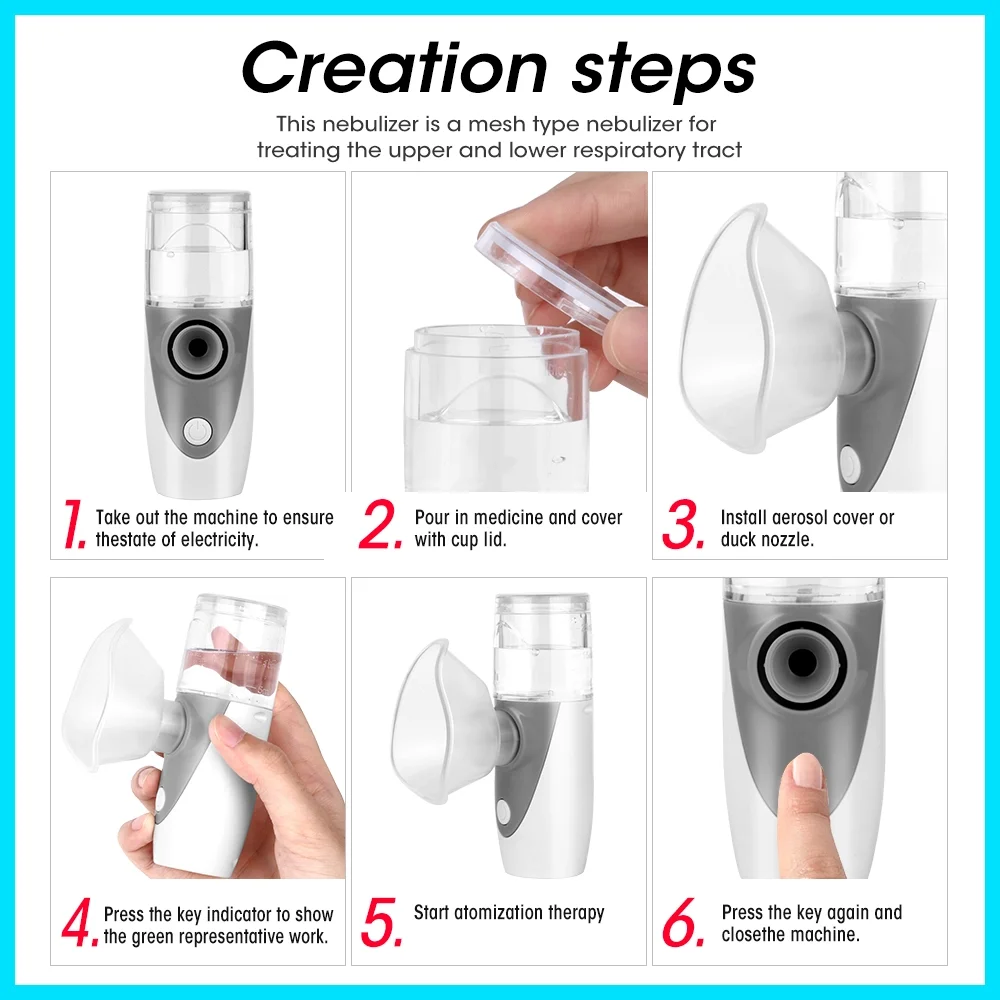 Creation steps

This nebulizer is a mesh type nebulizer for treating the upper and lower respiratory tract

1. Take out the machine to ensure thestate of electricity.

2. Pour in medicine and cover with cup lid.

3. Install aerosol cover or duck nozzle.

4. Press the key indicator to show the green representative work.

5. Start atomization therapy

6. Press the key again and closethe machine.